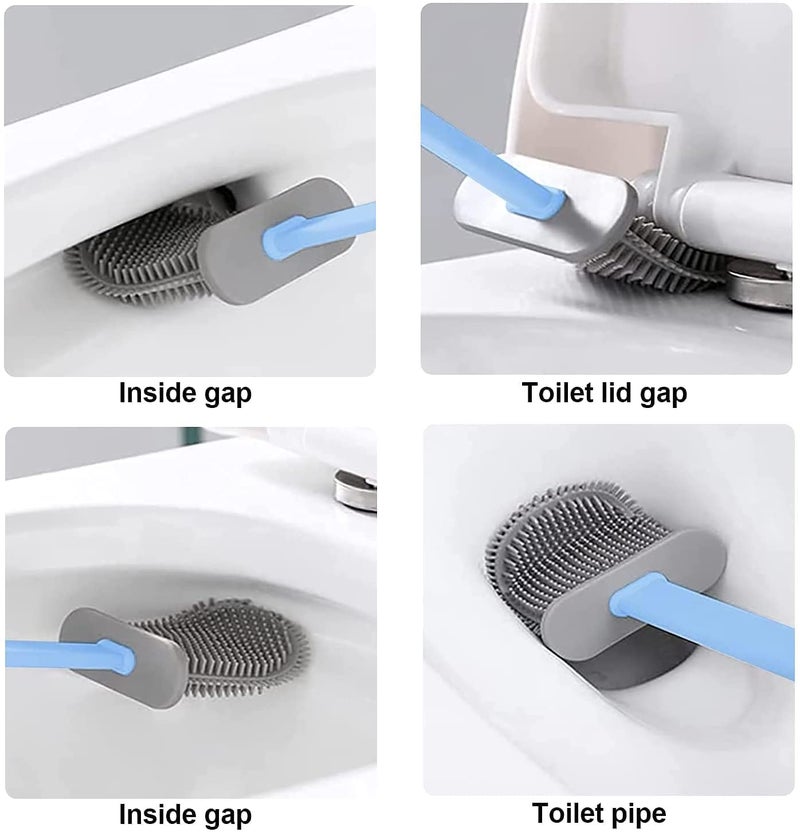 Inside gap

Toilet lid gap

Inside gap

Toilet pipe