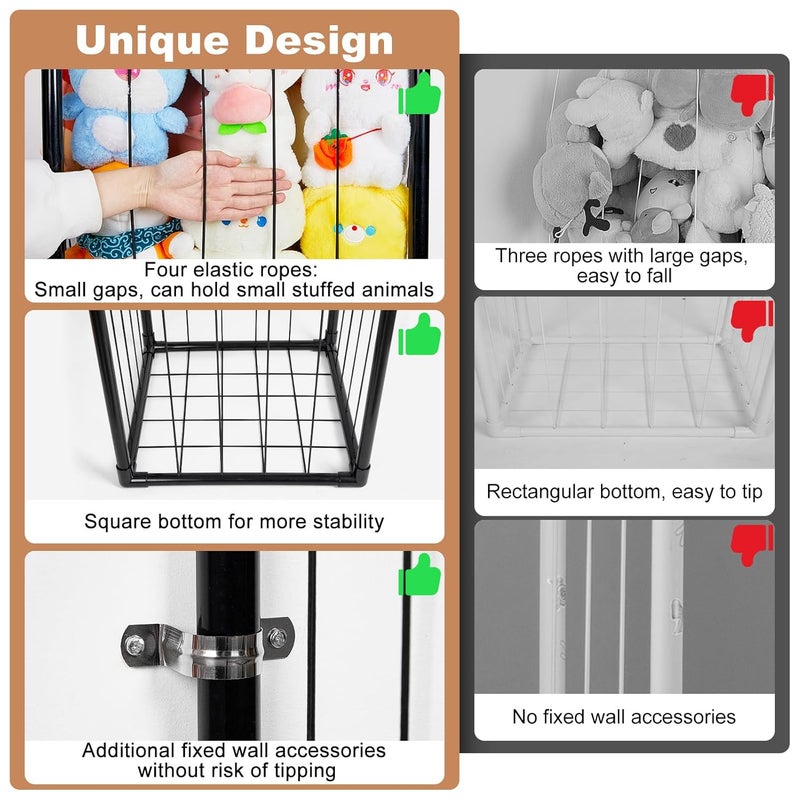 Unique Design

Four elastic ropes:
Small gaps, can hold small stuffed animals

Square bottom for more stability

Additional fixed wall accessories without risk of tipping

Three ropes with large gaps, easy to fall

Rectangular bottom, easy to tip

No fixed wall accessories