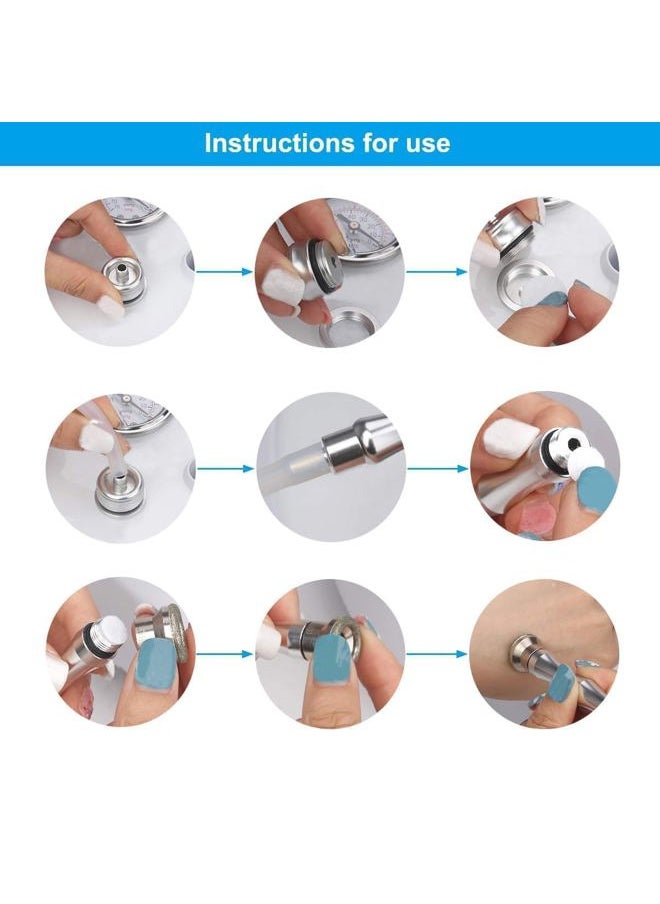 Instructions for use