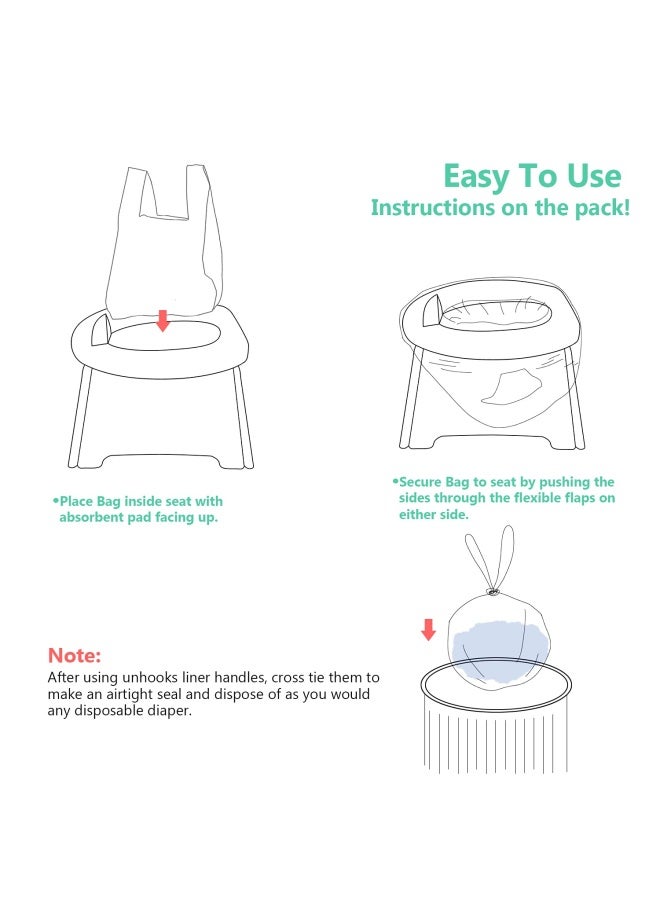 Easy To Use
Instructions on the pack!

•Place Bag inside seat with absorbent pad facing up.

•Secure Bag to seat by pushing the sides through the flexible flaps on either side.

Note:
After using unhooks liner handles, cross tie them to make an airtight seal and dispose of as you would any disposable diaper.