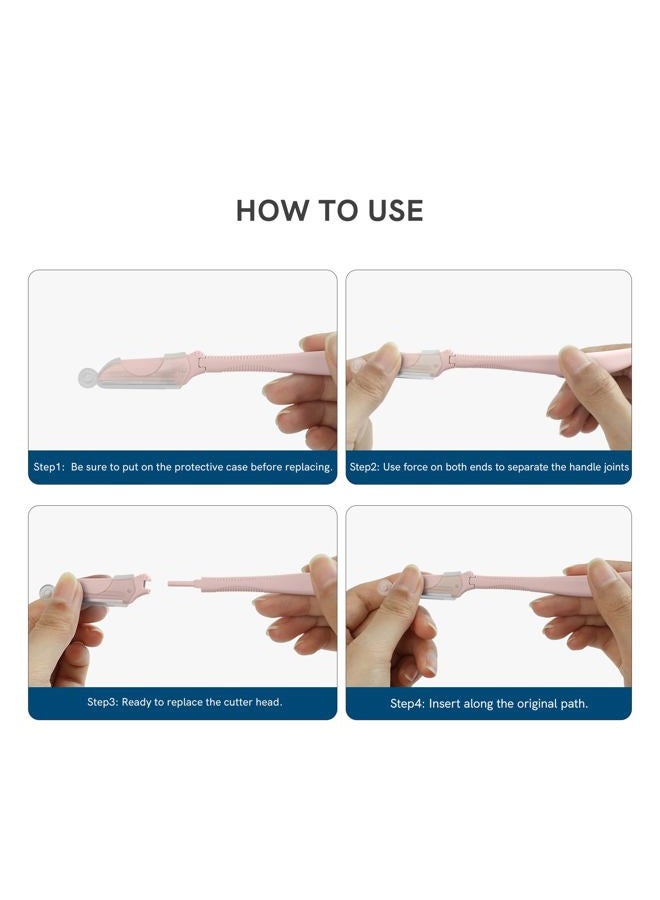 HOW TO USE

Step1: Be sure to put on the protective case before replacing.

Step2: Use force on both ends to separate the handle joints

Step3: Ready to replace the cutter head.

Step4: Insert along the original path.