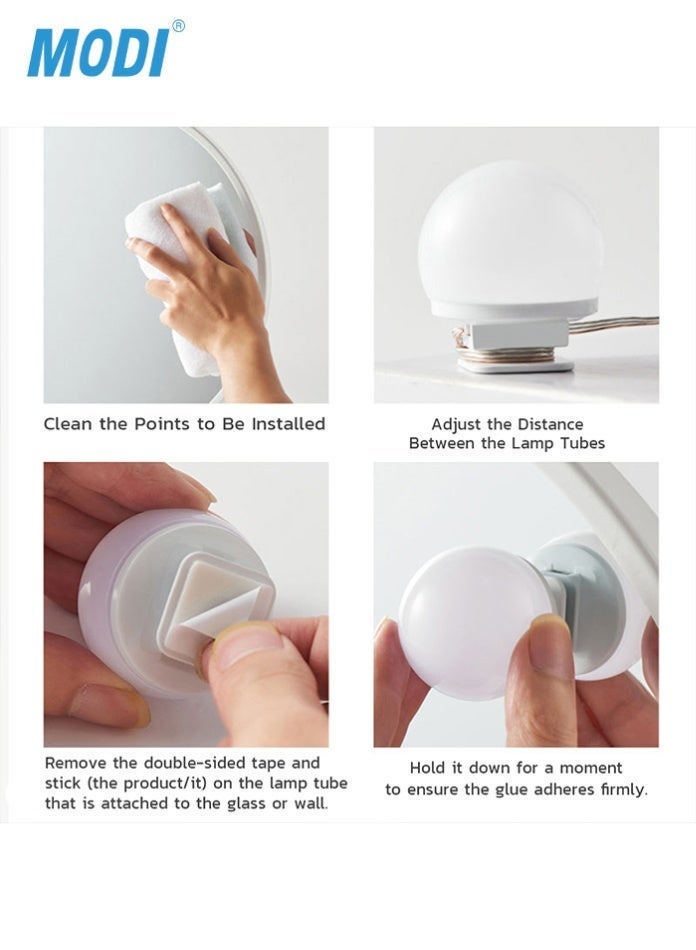 MODI®

Clean the Points to Be Installed

Adjust the Distance Between the Lamp Tubes

Remove the double-sided tape and stick (the product/it) on the lamp tube that is attached to the glass or wall.

Hold it down for a moment to ensure the glue adheres firmly.