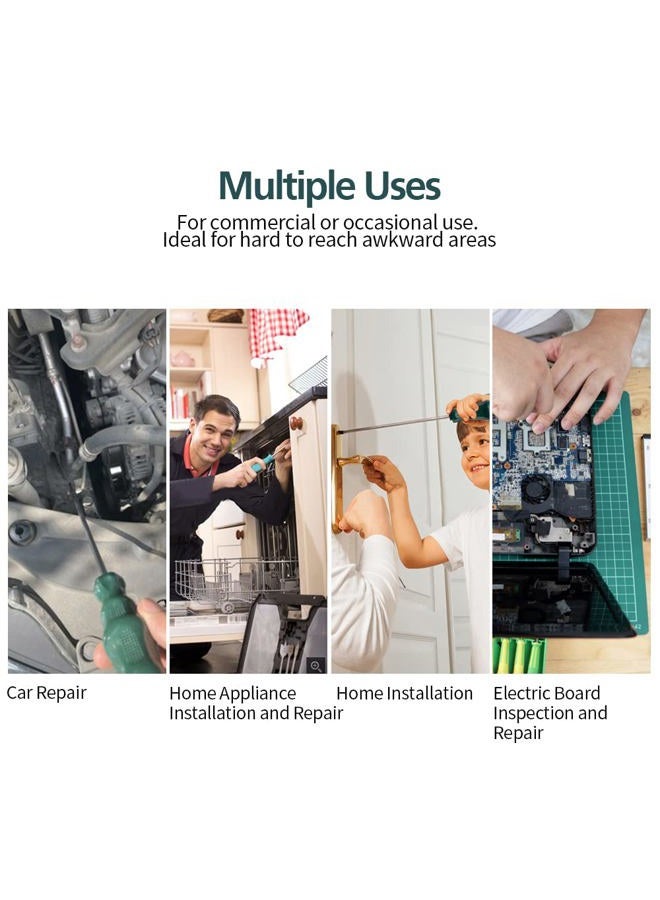 Multiple Uses

For commercial or occasional use.
Ideal for hard to reach awkward areas

Car Repair

Home Appliance Installation and Repair

Home Installation

Electric Board Inspection and Repair