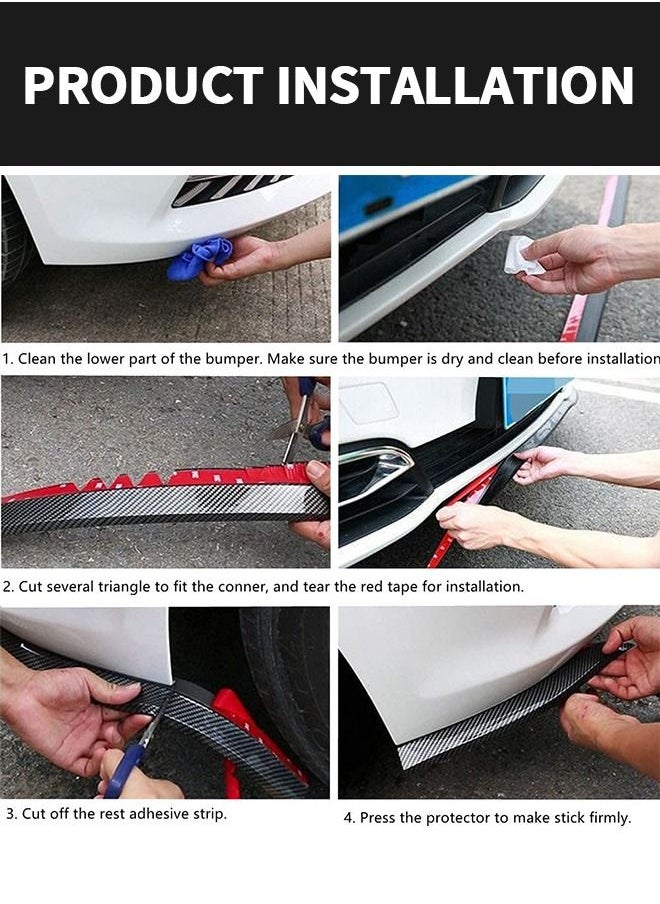 PRODUCT INSTALLATION

1. Clean the lower part of the bumper. Make sure the bumper is dry and clean before installation

2. Cut several triangle to fit the conner, and tear the red tape for installation.

3. Cut off the rest adhesive strip.

4. Press the protector to make stick firmly.