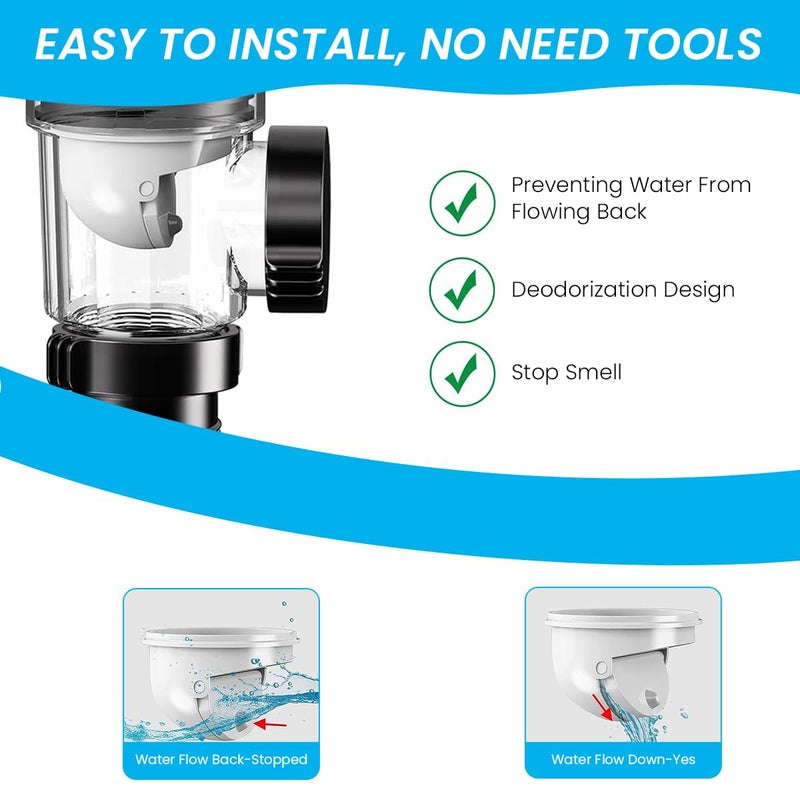 EASY TO INSTALL, NO NEED TOOLS

Preventing Water From Flowing Back

Deodorization Design

Stop Smell

Water Flow Back-Stopped

Water Flow Down-Yes