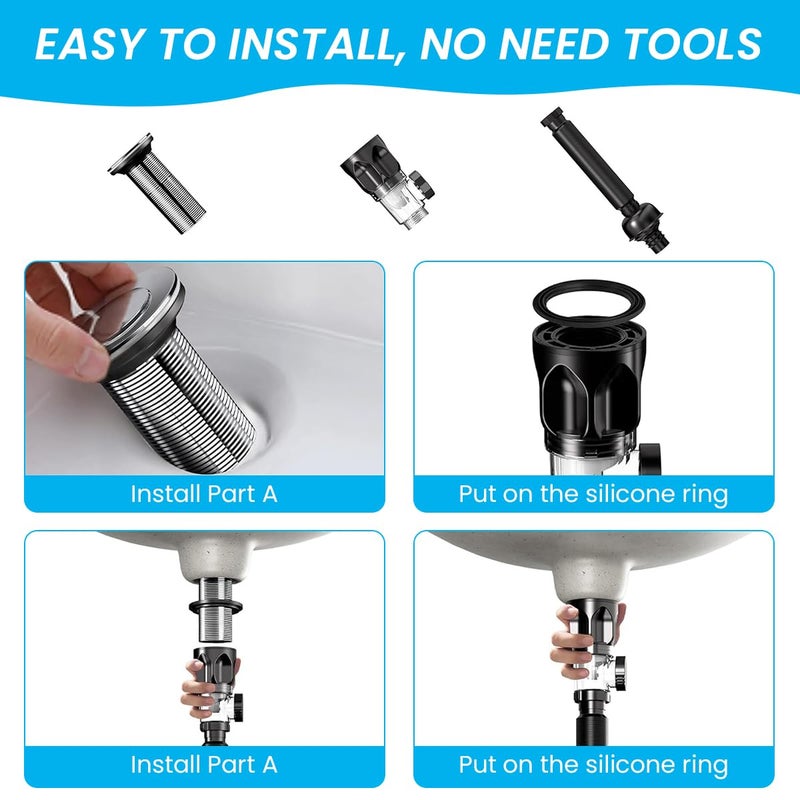 EASY TO INSTALL, NO NEED TOOLS

Install Part A

Put on the silicone ring

Install Part A

Put on the silicone ring