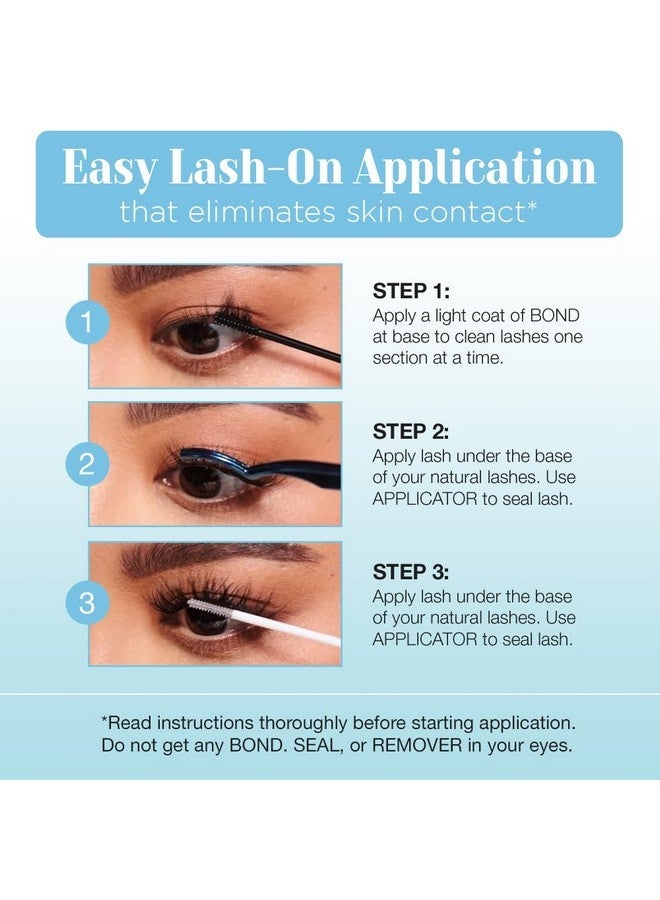 Easy Lash-On Application
that eliminates skin contact*

1

STEP 1:
Apply a light coat of BOND at base to clean lashes one section at a time.

2

STEP 2:
Apply lash under the base of your natural lashes. Use APPLICATOR to seal lash.

3

STEP 3:
Apply lash under the base of your natural lashes. Use APPLICATOR to seal lash.

*Read instructions thoroughly before starting application. Do not get any BOND. SEAL, or REMOVER in your eyes.