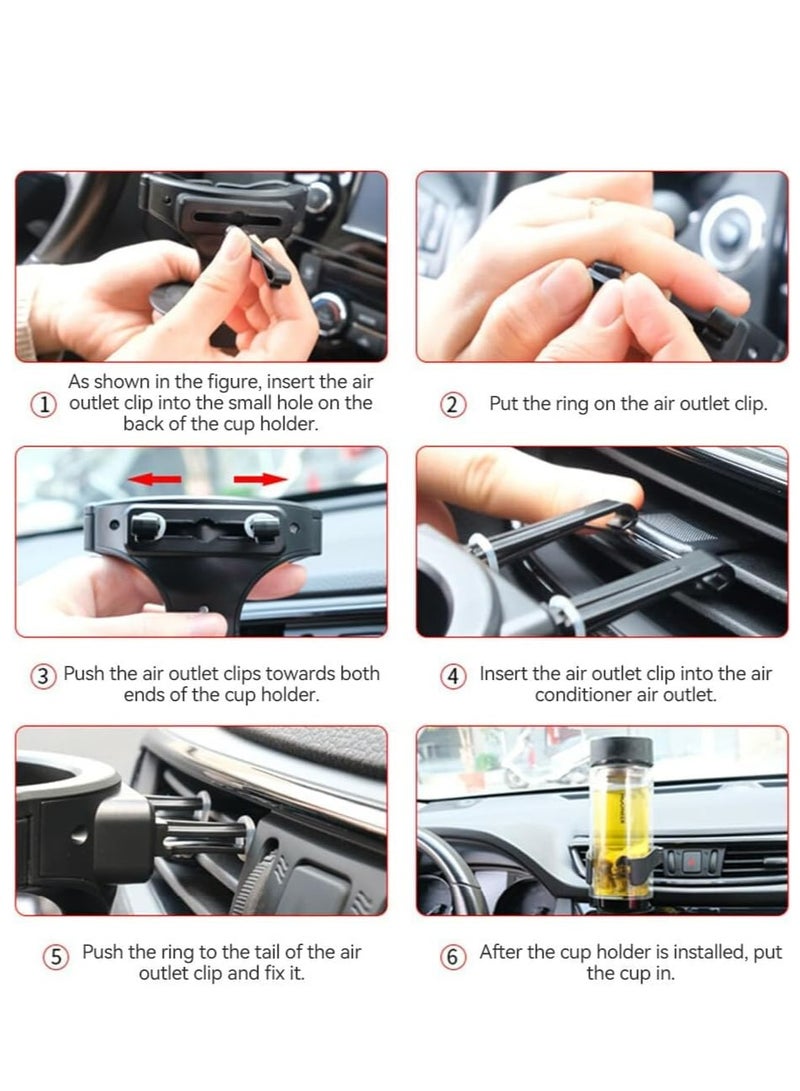 ① As shown in the figure, insert the air outlet clip into the small hole on the back of the cup holder.

② Put the ring on the air outlet clip.

③ Push the air outlet clips towards both ends of the cup holder.

④ Insert the air outlet clip into the air conditioner air outlet.

⑤ Push the ring to the tail of the air outlet clip and fix it.

⑥ After the cup holder is installed, put the cup in.