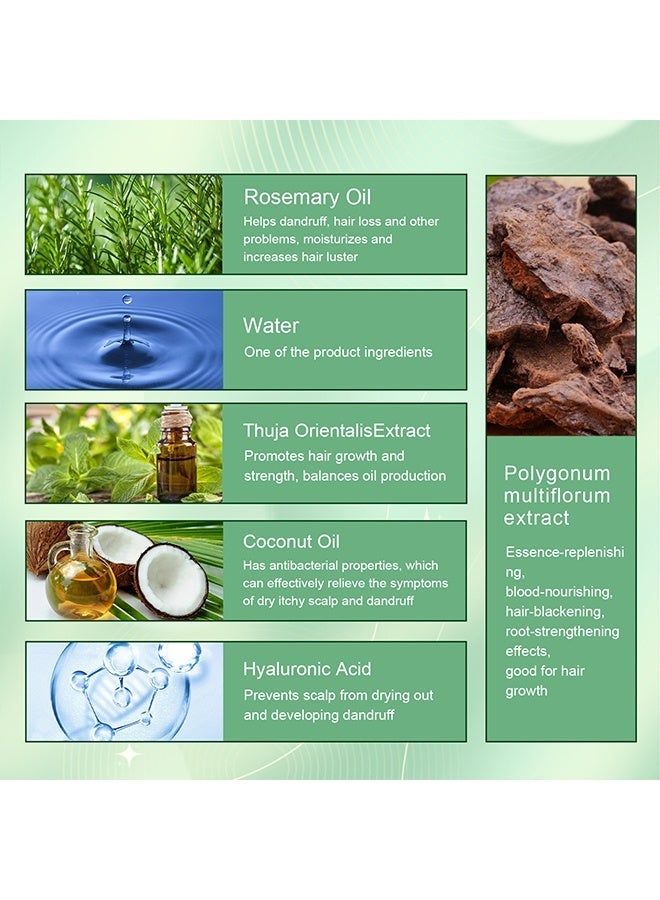 Rosemary Oil
Helps dandruff, hair loss and other problems, moisturizes and increases hair luster

Water
One of the product ingredients

Thuja OrientalisExtract
Promotes hair growth and strength, balances oil production

Coconut Oil
Has antibacterial properties, which can effectively relieve the symptoms of dry itchy scalp and dandruff

Hyaluronic Acid
Prevents scalp from drying out and developing dandruff

Polygonum multiflorum extract
Essence-replenishing, blood-nourishing, hair-blackening, root-strengthening effects, good for hair growth