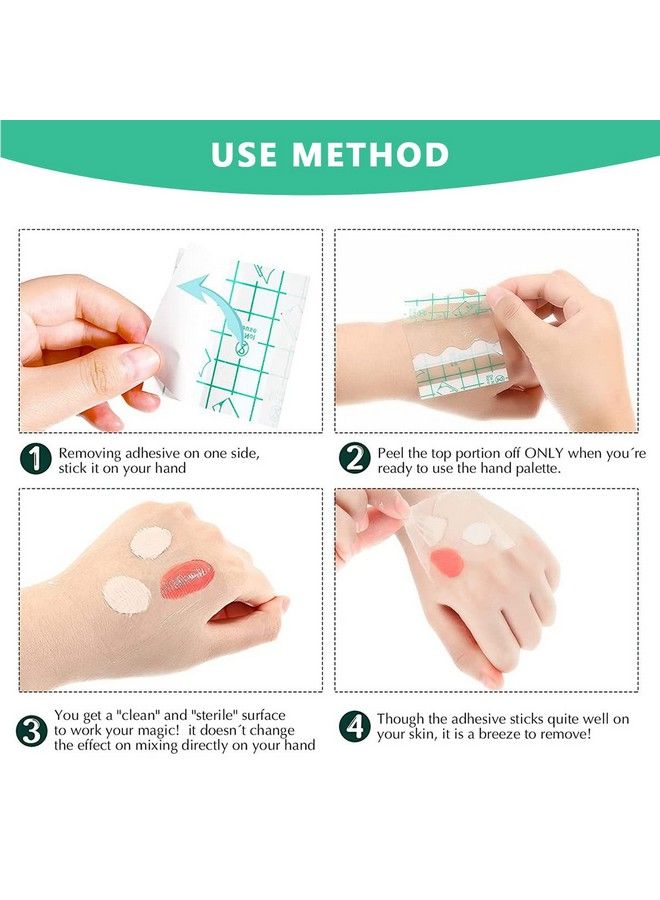 USE METHOD

1 Removing adhesive on one side, stick it on your hand

2 Peel the top portion off ONLY when you´re ready to use the hand palette.

3 You get a "clean" and "sterile" surface to work your magic! it doesn´t change the effect on mixing directly on your hand

4 Though the adhesive sticks quite well on your skin, it is a breeze to remove!