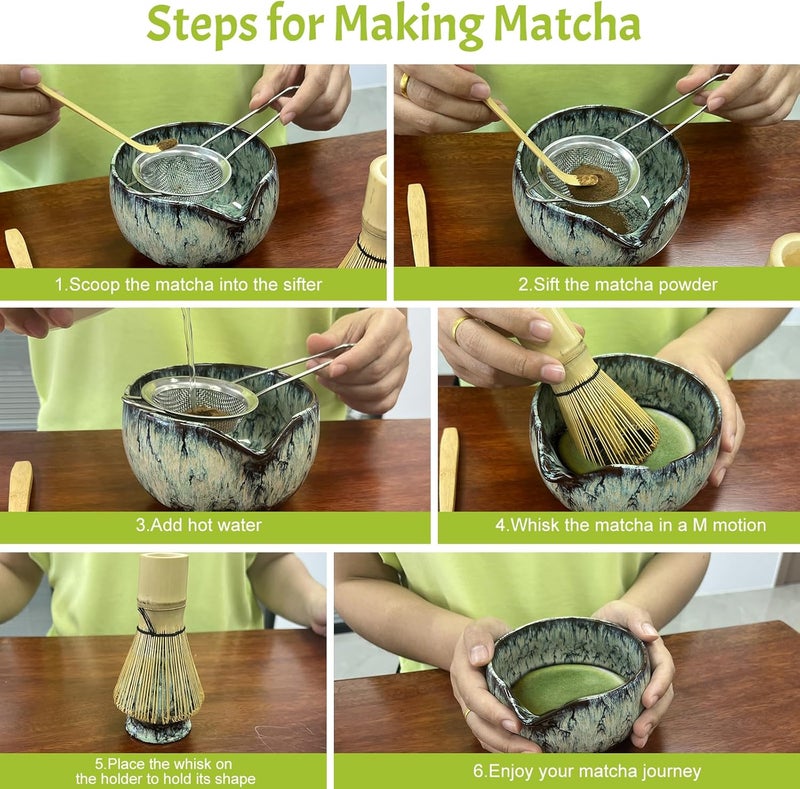 Steps for Making Matcha

1.Scoop the matcha into the sifter

2.Sift the matcha powder

3.Add hot water

4.Whisk the matcha in a M motion

5.Place the whisk on the holder to hold its shape

6.Enjoy your matcha journey