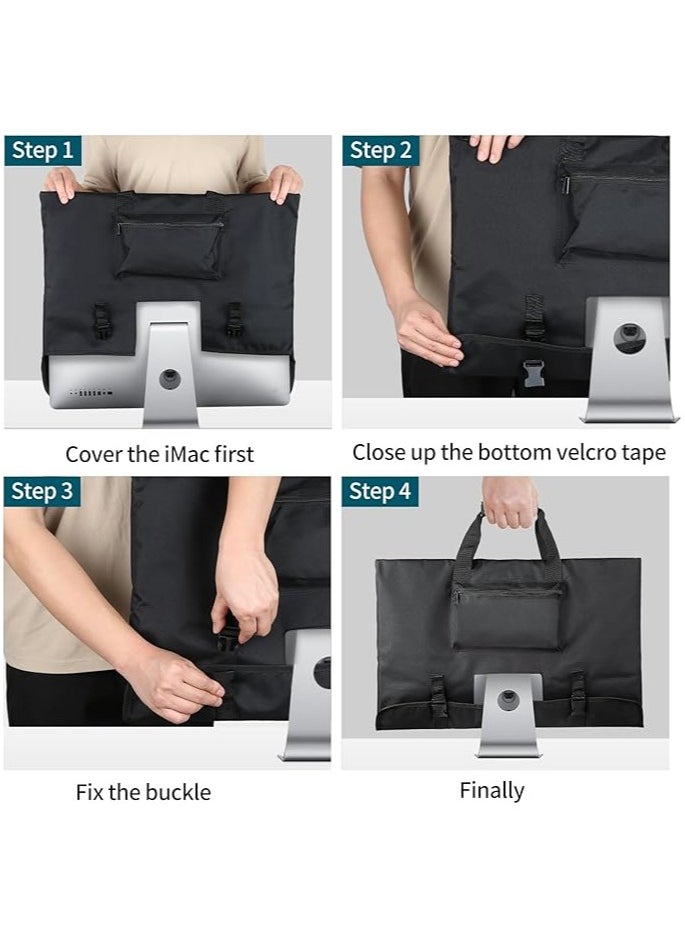 Step 1

Cover the iMac first

Step 2

Close up the bottom velcro tape

Step 3

Fix the buckle

Step 4

Finally