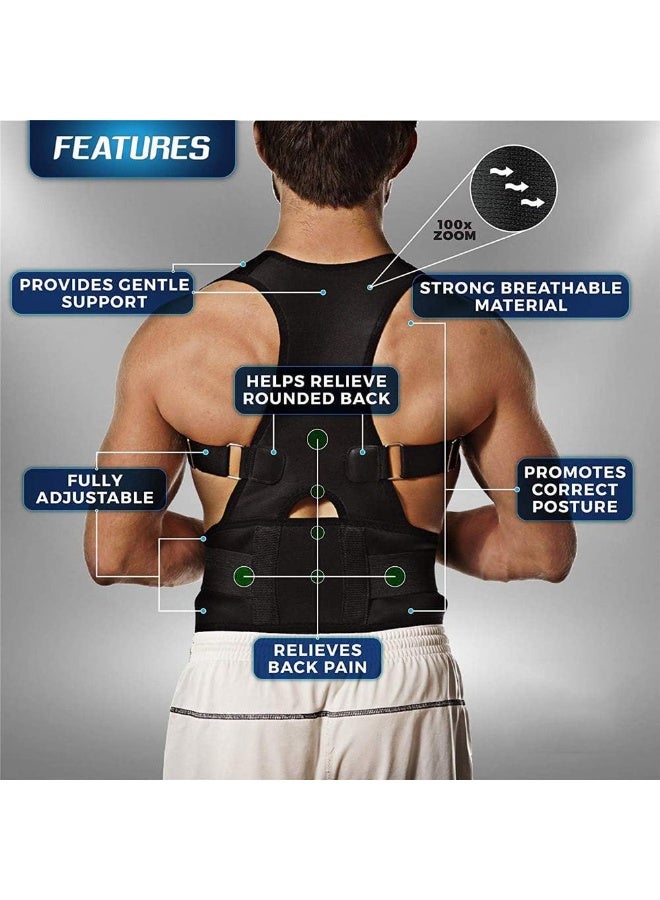 FEATURES

100x ZOOM

PROVIDES GENTLE SUPPORT

STRONG BREATHABLE MATERIAL

HELPS RELIEVE ROUNDED BACK

FULLY ADJUSTABLE

PROMOTES CORRECT POSTURE

RELIEVES BACK PAIN