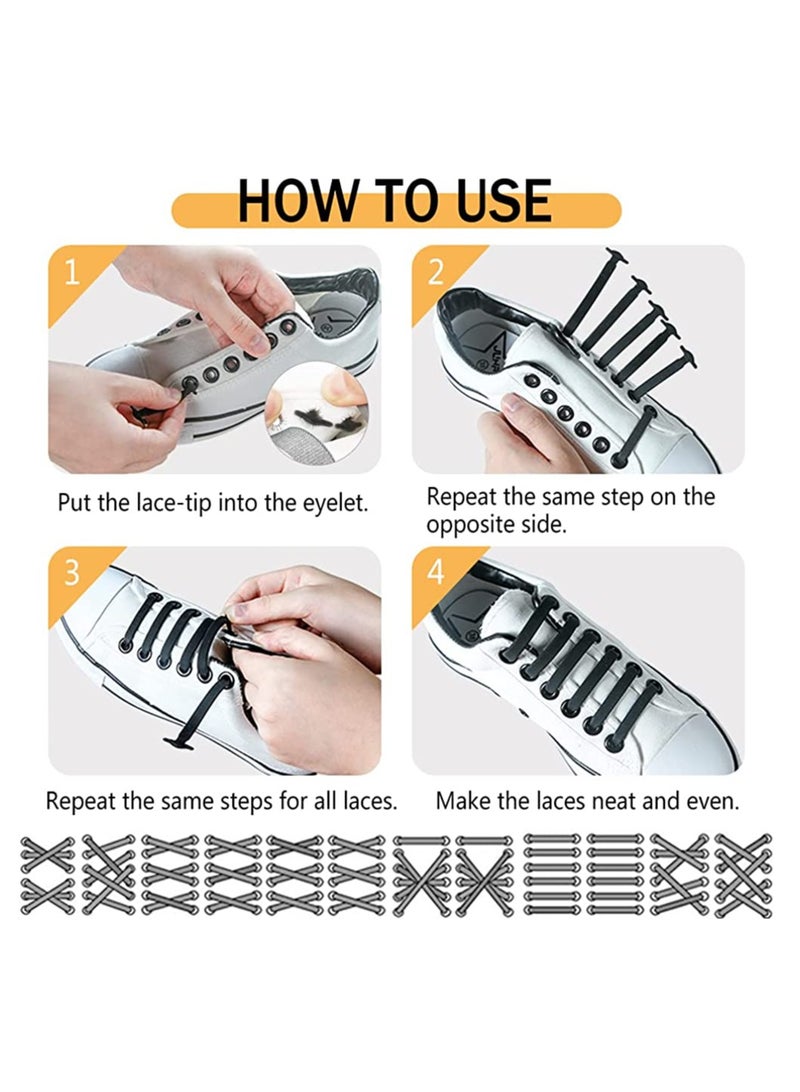 HOW TO USE

1

Put the lace-tip into the eyelet.

2

Repeat the same step on the opposite side.

3

Repeat the same steps for all laces.

4

Make the laces neat and even.