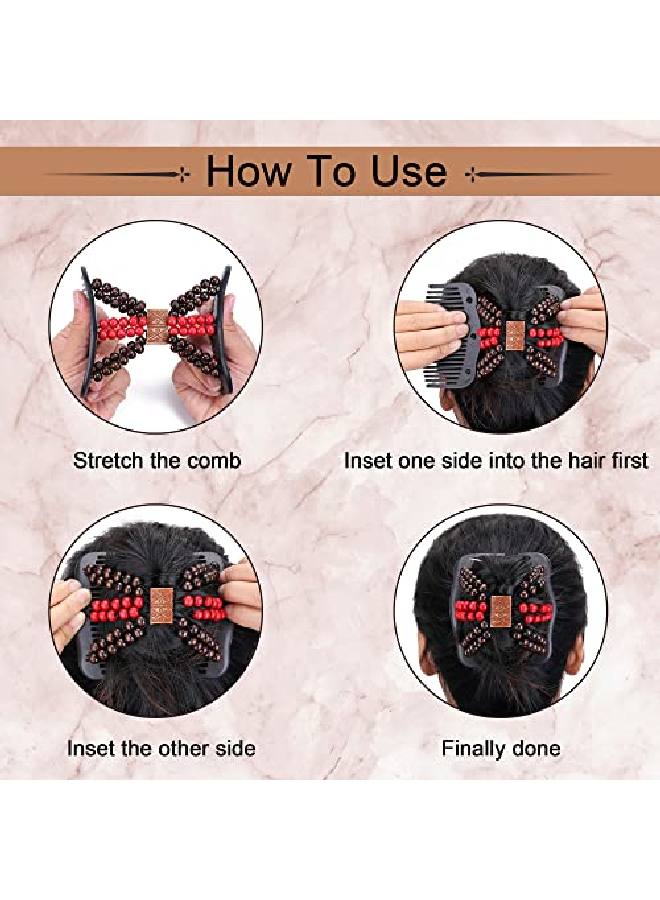 How To Use

Stretch the comb

Inset one side into the hair first

Inset the other side

Finally done