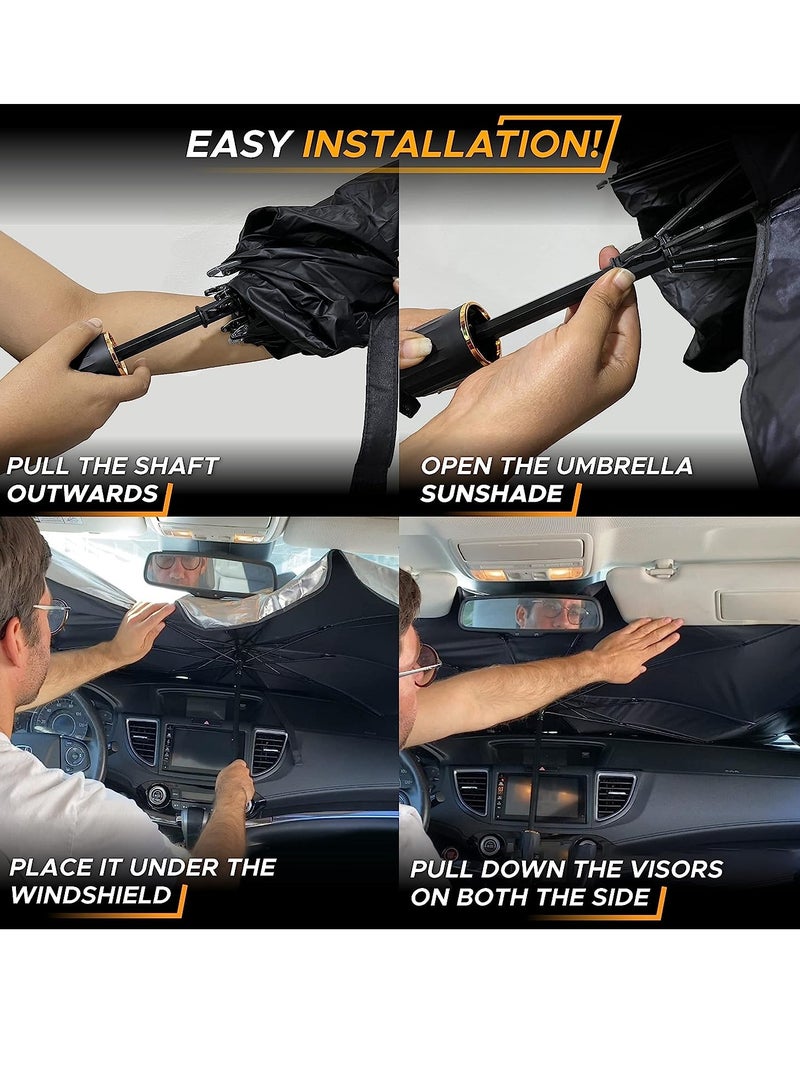 EASY INSTALLATION!

PULL THE SHAFT OUTWARDS

OPEN THE UMBRELLA SUNSHADE

PLACE IT UNDER THE WINDSHIELD

PULL DOWN THE VISORS ON BOTH THE SIDE