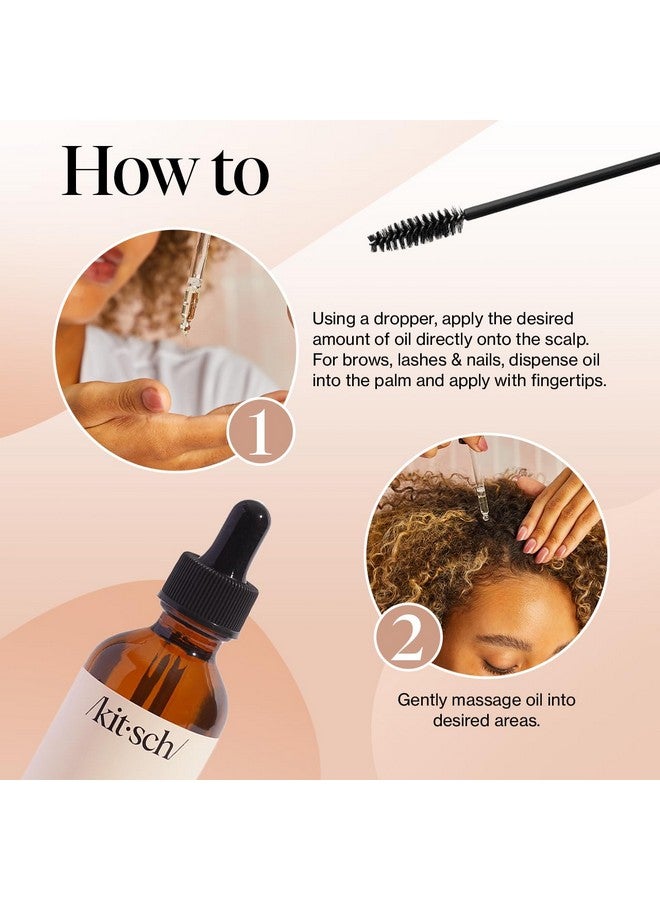 How to

Using a dropper, apply the desired amount of oil directly onto the scalp. For brows, lashes & nails, dispense oil into the palm and apply with fingertips.

1

2

Gently massage oil into desired areas.

/kit·sch/