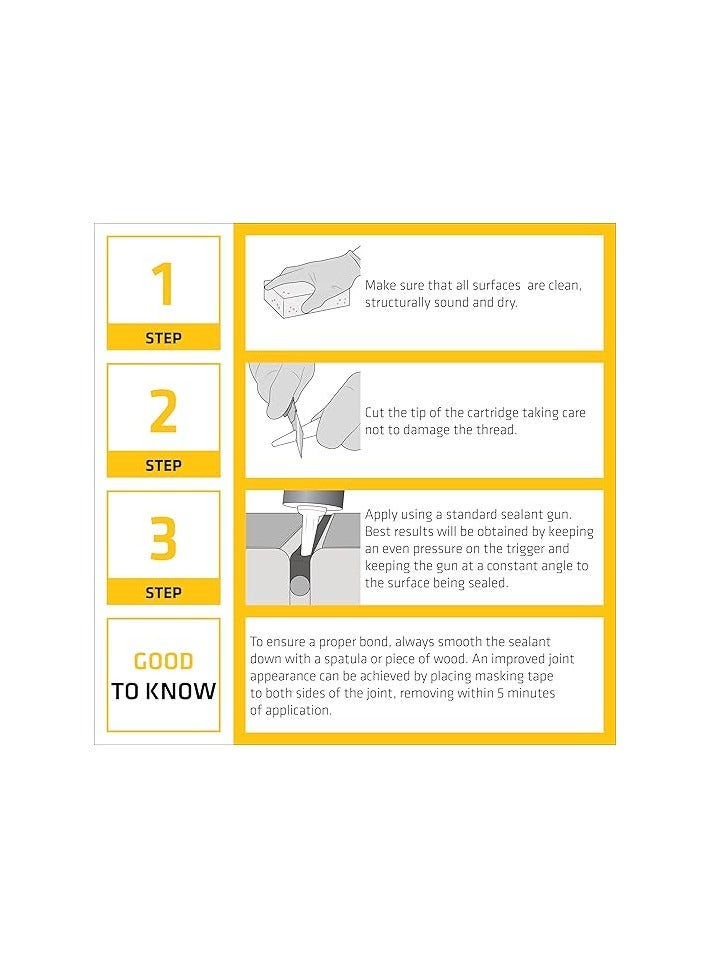 1
STEP

Make sure that all surfaces are clean, structurally sound and dry.

2
STEP

Cut the tip of the cartridge taking care not to damage the thread.

3
STEP

Apply using a standard sealant gun. Best results will be obtained by keeping an even pressure on the trigger and keeping the gun at a constant angle to the surface being sealed.

GOOD
TO KNOW

To ensure a proper bond, always smooth the sealant down with a spatula or piece of wood. An improved joint appearance can be achieved by placing masking tape to both sides of the joint, removing within 5 minutes of application.