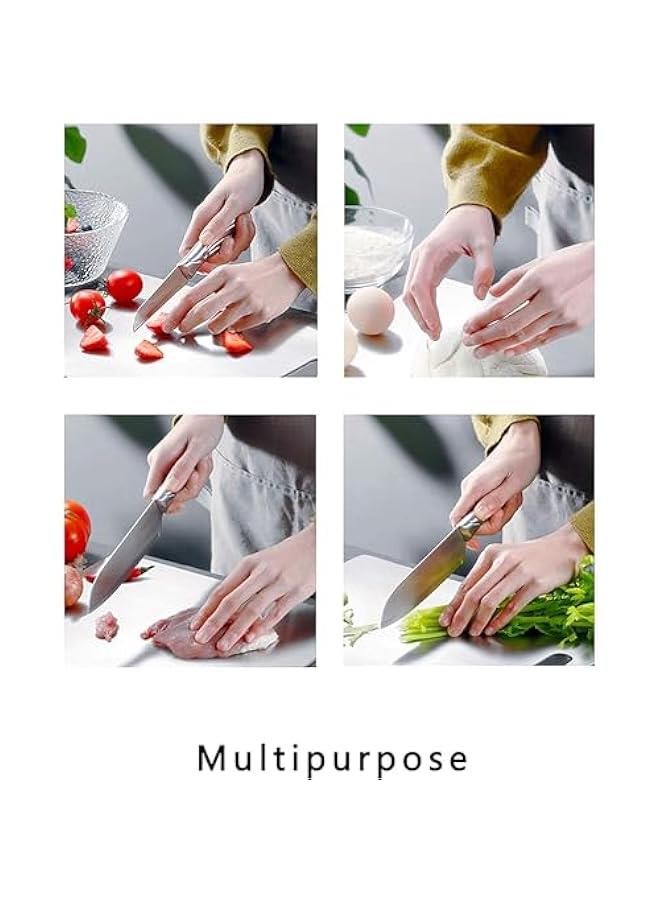 Multipurpose