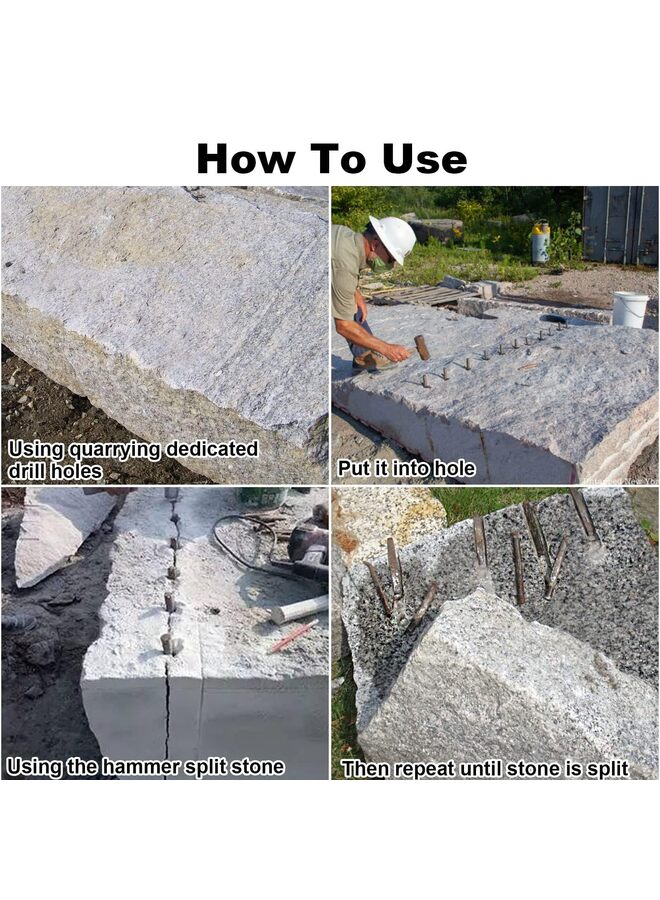 How To Use

Using quarrying dedicated drill holes

Put it into hole

Using the hammer split stone

Then repeat until stone is split