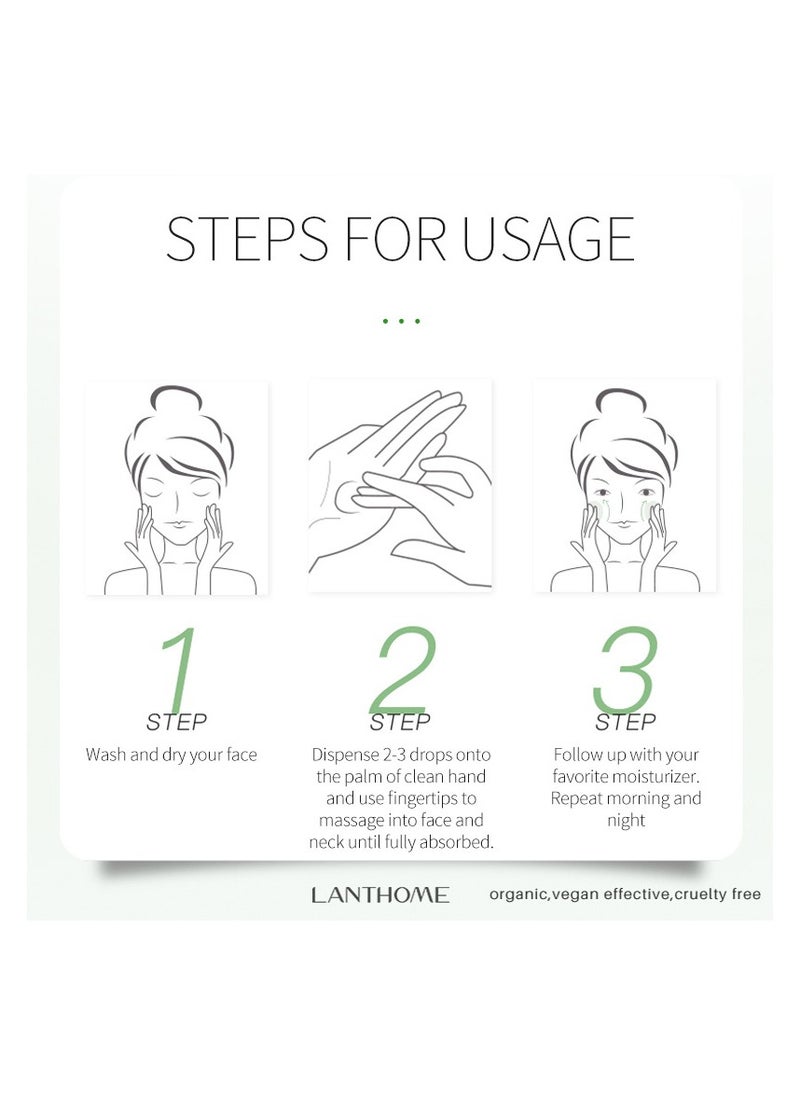 STEPS FOR USAGE

...

1
STEP
Wash and dry your face

2
STEP
Dispense 2-3 drops onto the palm of clean hand and use fingertips to massage into face and neck until fully absorbed.

3
STEP
Follow up with your favorite moisturizer. Repeat morning and night

LANTHOME

organic,vegan effective,cruelty free