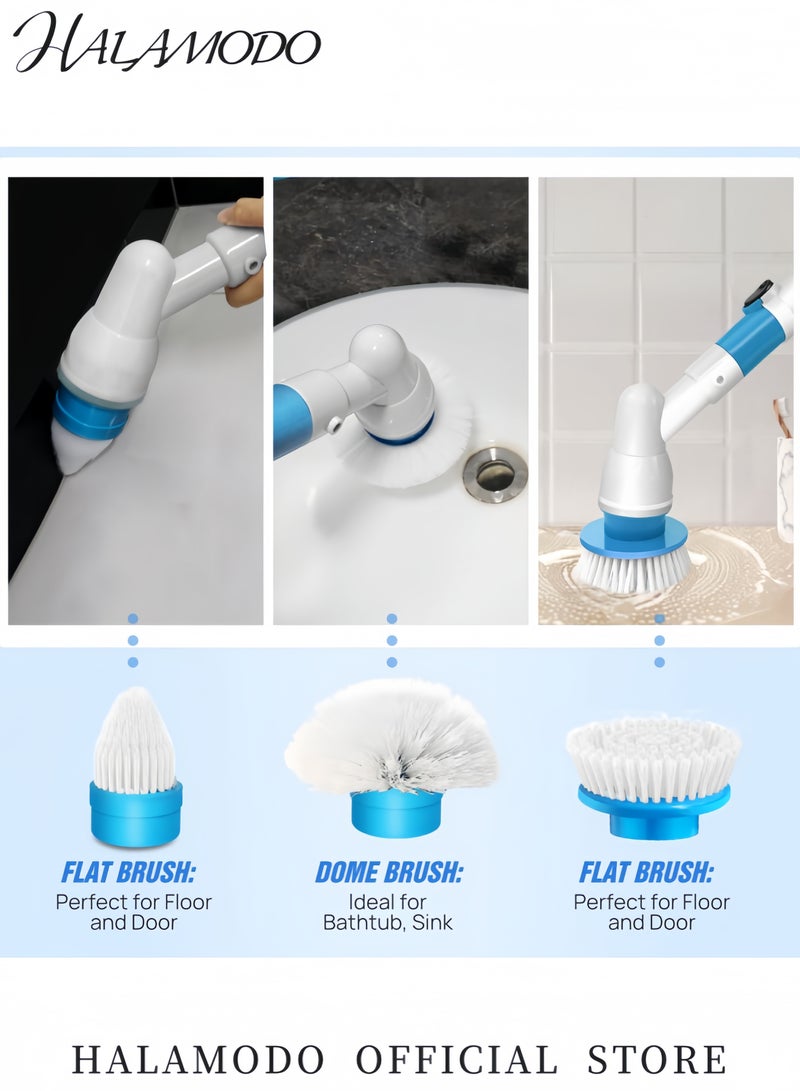 HALAMODO

FLAT BRUSH:
Perfect for Floor and Door

DOME BRUSH:
Ideal for Bathtub, Sink

FLAT BRUSH:
Perfect for Floor and Door

HALAMODO OFFICIAL STORE