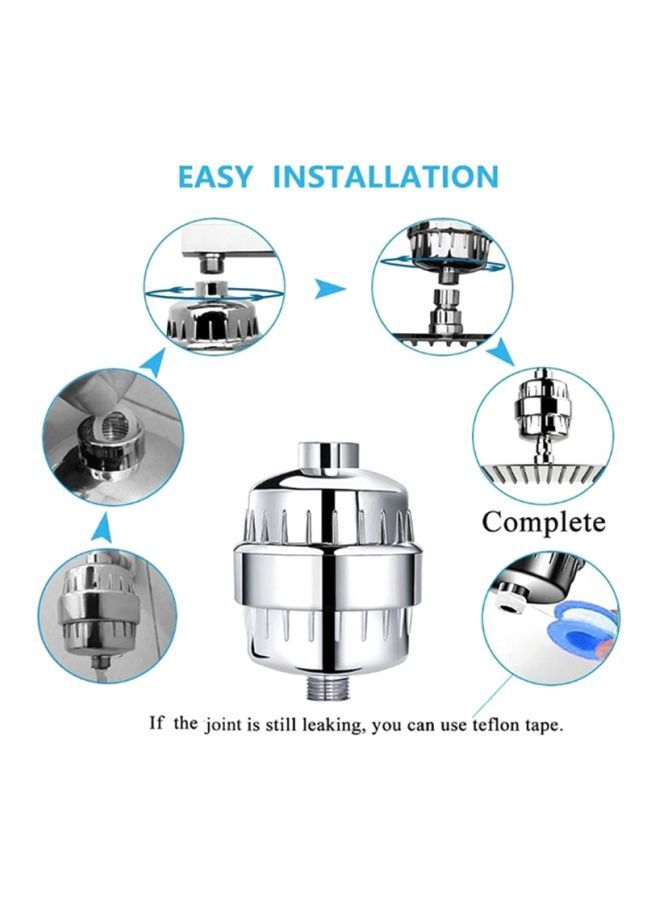 EASY INSTALLATION

Complete

If the joint is still leaking, you can use teflon tape.