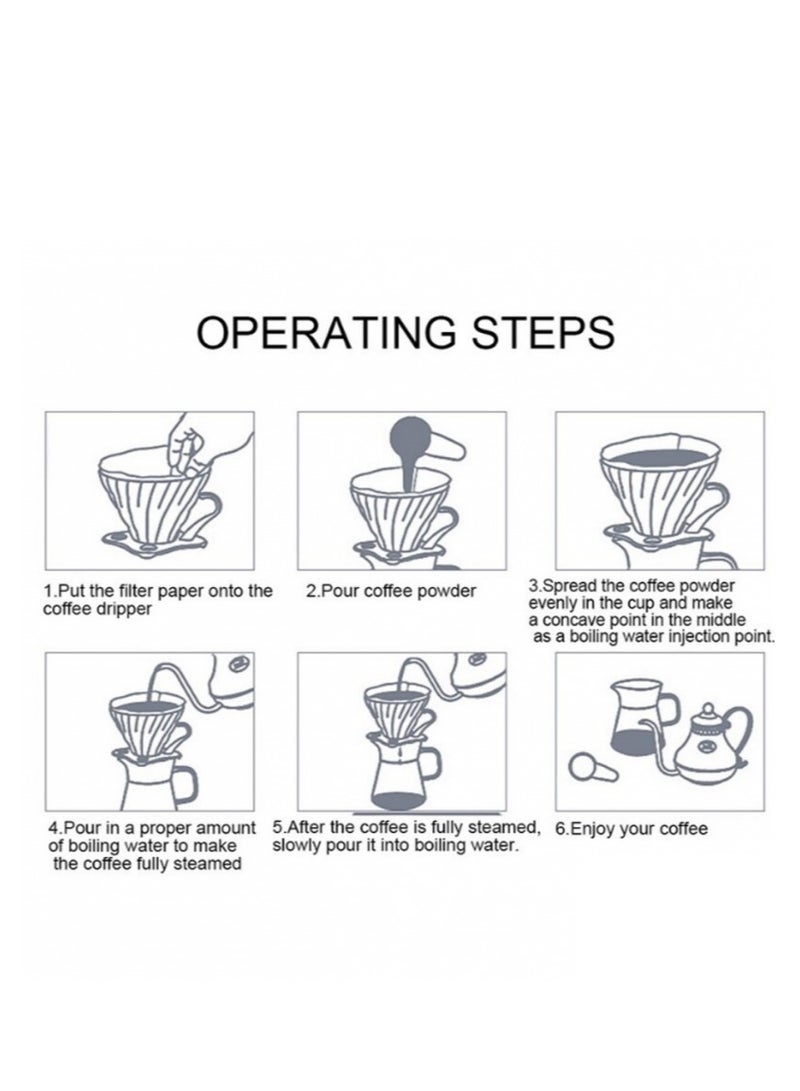 OPERATING STEPS

1.Put the filter paper onto the coffee dripper

2.Pour coffee powder

3.Spread the coffee powder evenly in the cup and make a concave point in the middle as a boiling water injection point.

4.Pour in a proper amount of boiling water to make the coffee fully steamed

5.After the coffee is fully steamed, slowly pour it into boiling water.

6.Enjoy your coffee