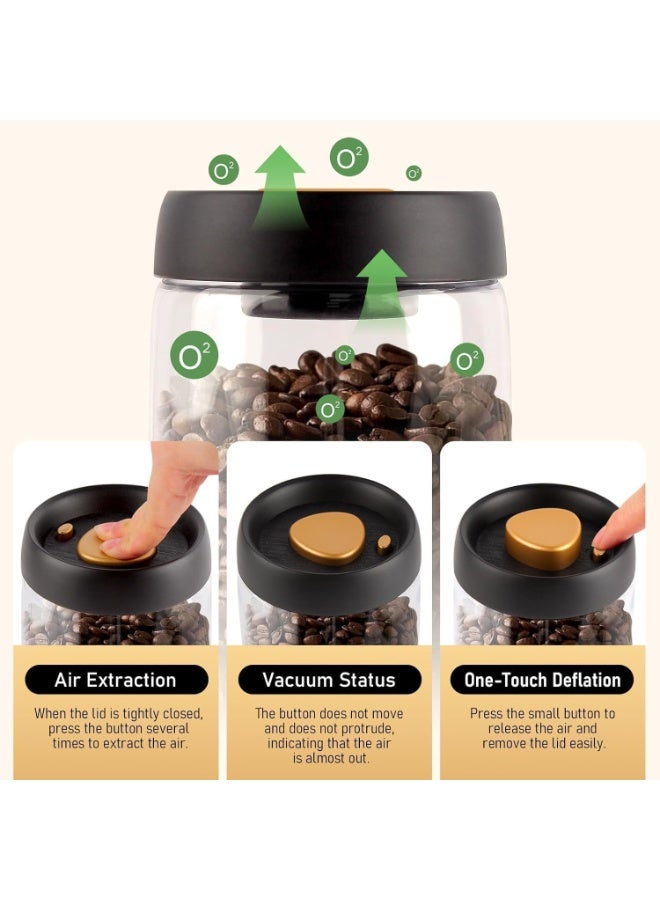 $O^2$ $O^2$ $O^2$

$O^2$ $O^2$ $O^2$ $O^2$

Air Extraction

When the lid is tightly closed, press the button several times to extract the air.

Vacuum Status

The button does not move and does not protrude, indicating that the air is almost out.

One-Touch Deflation

Press the small button to release the air and remove the lid easily.