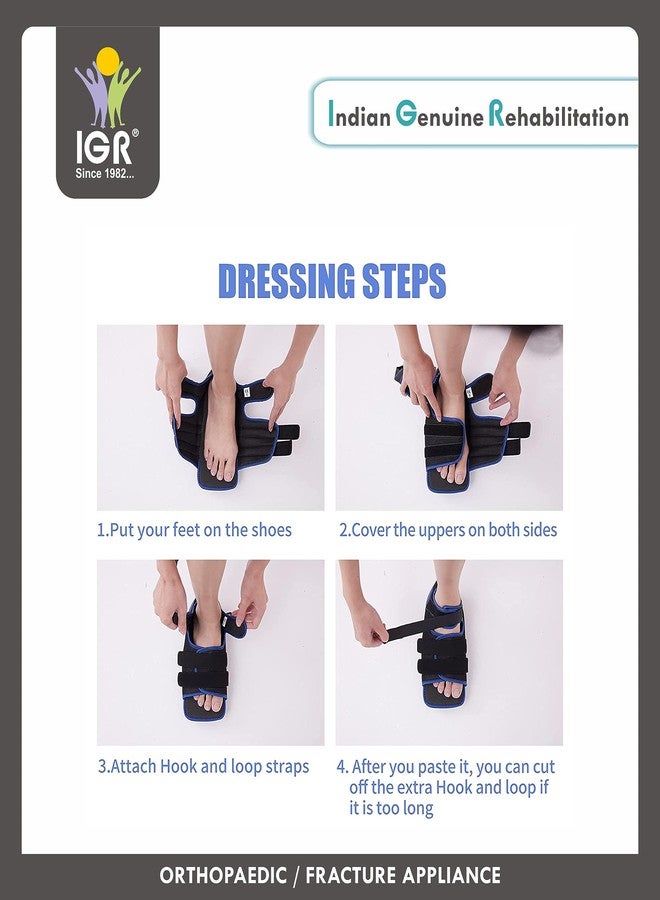 IGR®
Since 1982...

Indian Genuine Rehabilitation

DRESSING STEPS

1.Put your feet on the shoes

2.Cover the uppers on both sides

3.Attach Hook and loop straps

4. After you paste it, you can cut off the extra Hook and loop if it is too long

ORTHOPAEDIC / FRACTURE APPLIANCE