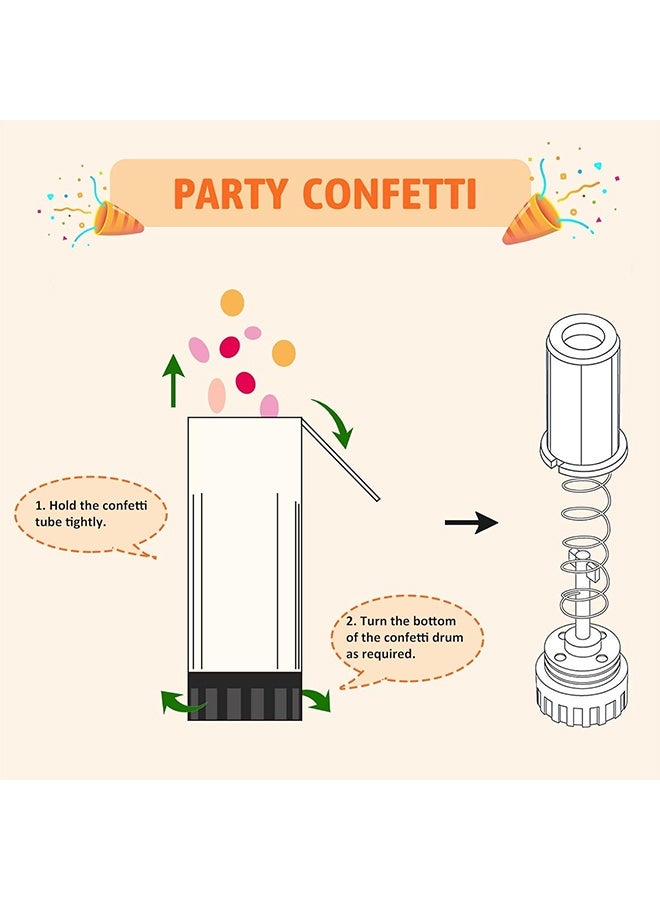 PARTY CONFETTI

1. Hold the confetti tube tightly.

2. Turn the bottom of the confetti drum as required.