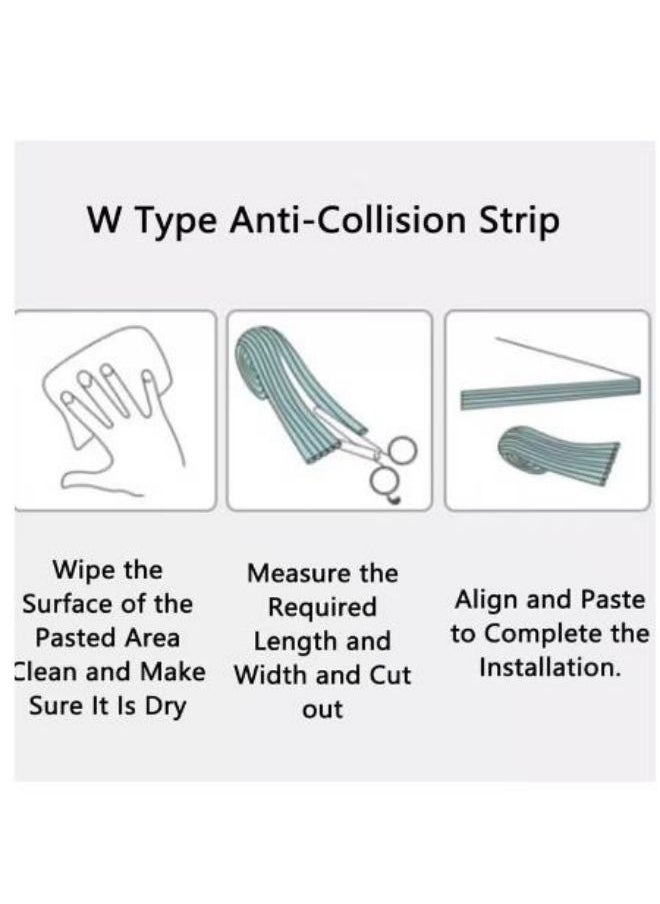 W Type Anti-Collision Strip

Wipe the Surface of the Pasted Area Clean and Make Sure It Is Dry

Measure the Required Length and Width and Cut out

Align and Paste to Complete the Installation.