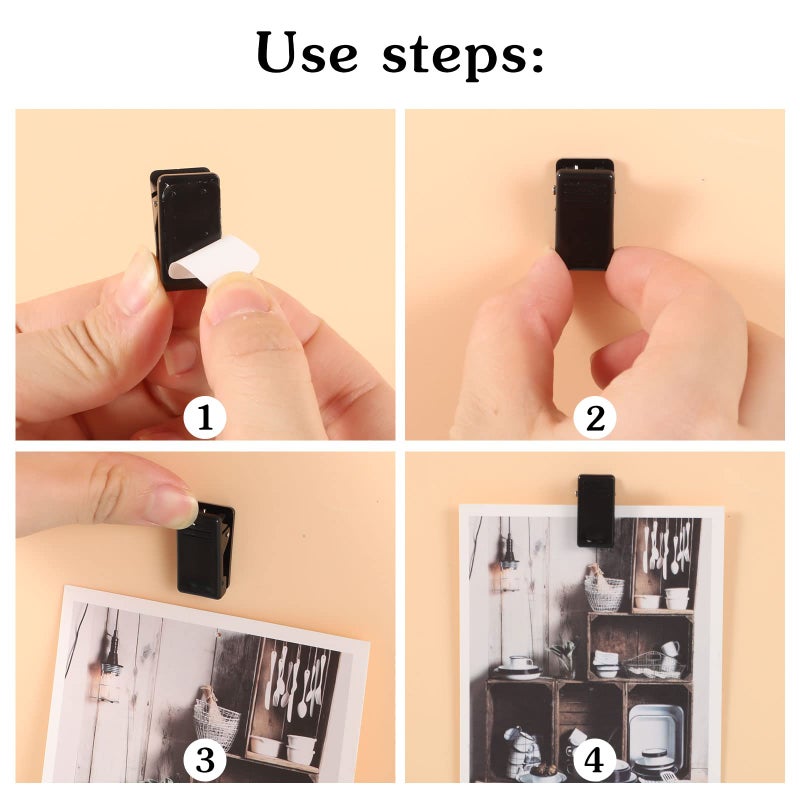 Use steps:

1

2

3

4