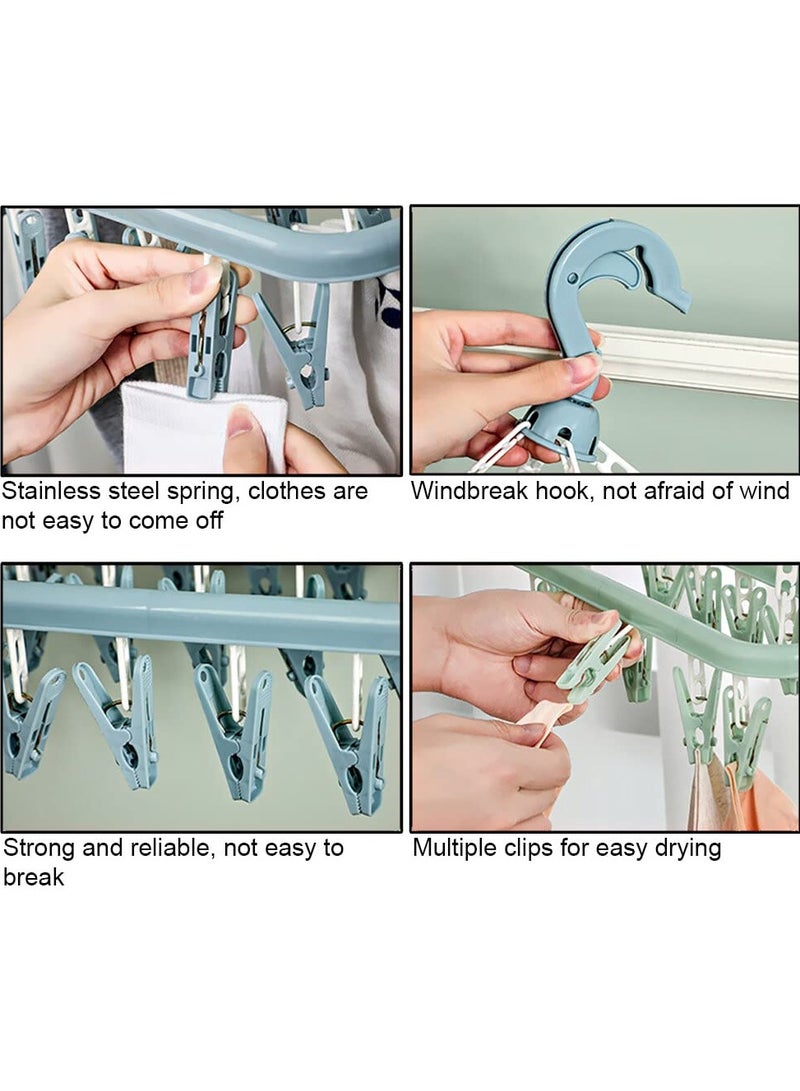 Stainless steel spring, clothes are not easy to come off

Windbreak hook, not afraid of wind

Strong and reliable, not easy to break

Multiple clips for easy drying