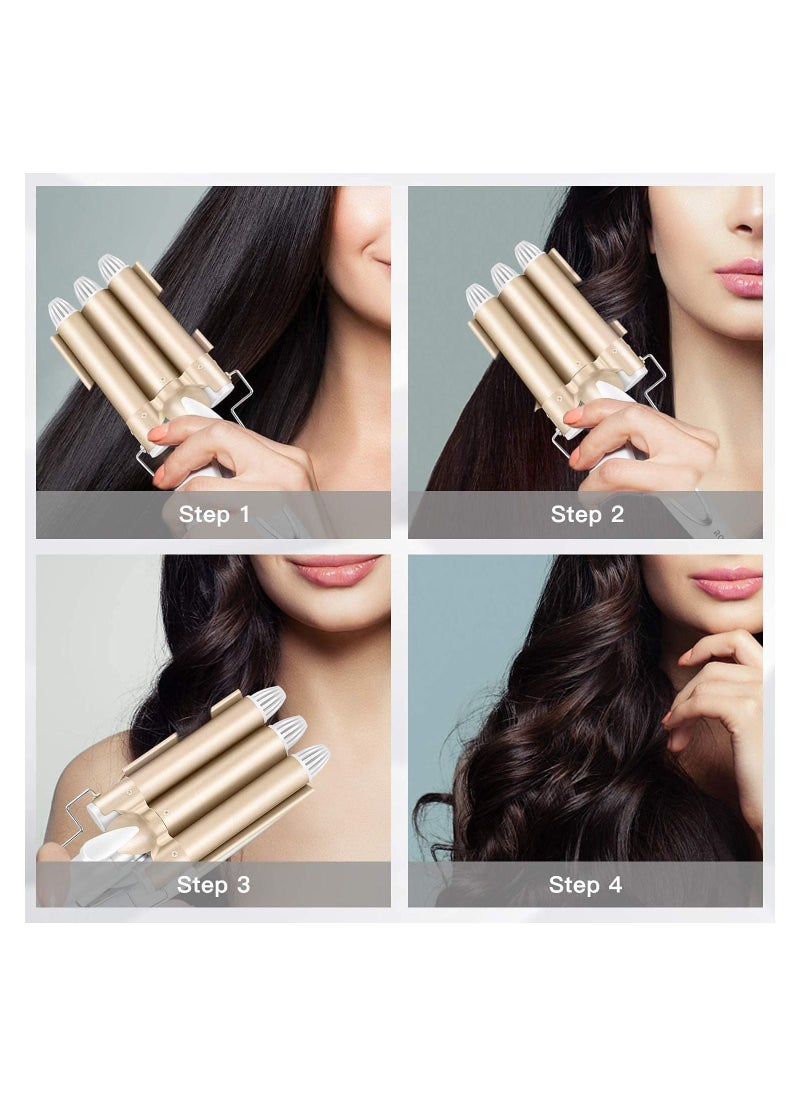 Step 1

Step 2

Step 3

Step 4