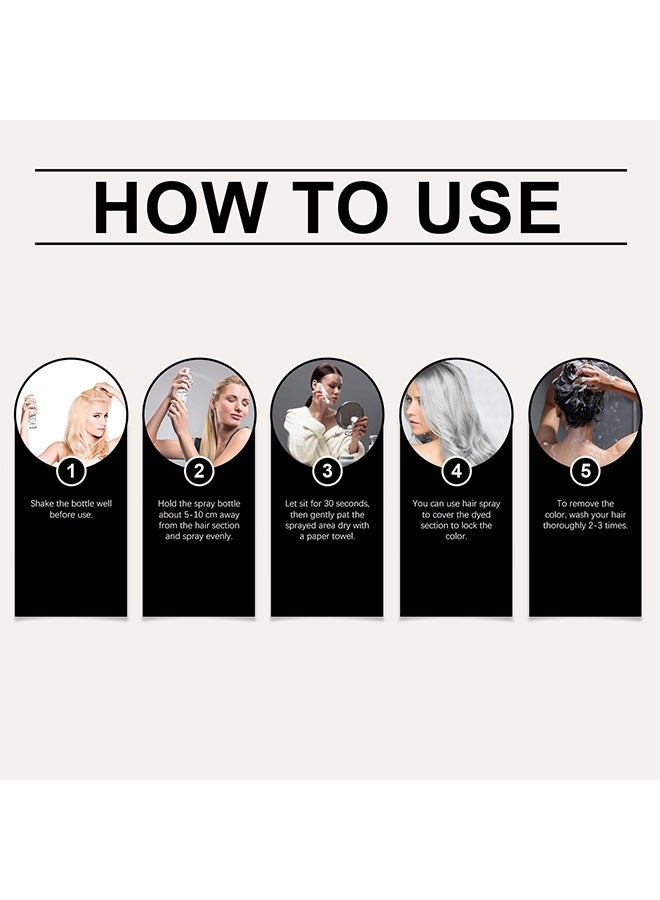 HOW TO USE

1
Shake the bottle well before use.

2
Hold the spray bottle about 5-10 cm away from the hair section and spray evenly.

3
Let sit for 30 seconds, then gently pat the sprayed area dry with a paper towel.

4
You can use hair spray to cover the dyed section to lock the color.

5
To remove the color, wash your hair thoroughly 2-3 times.