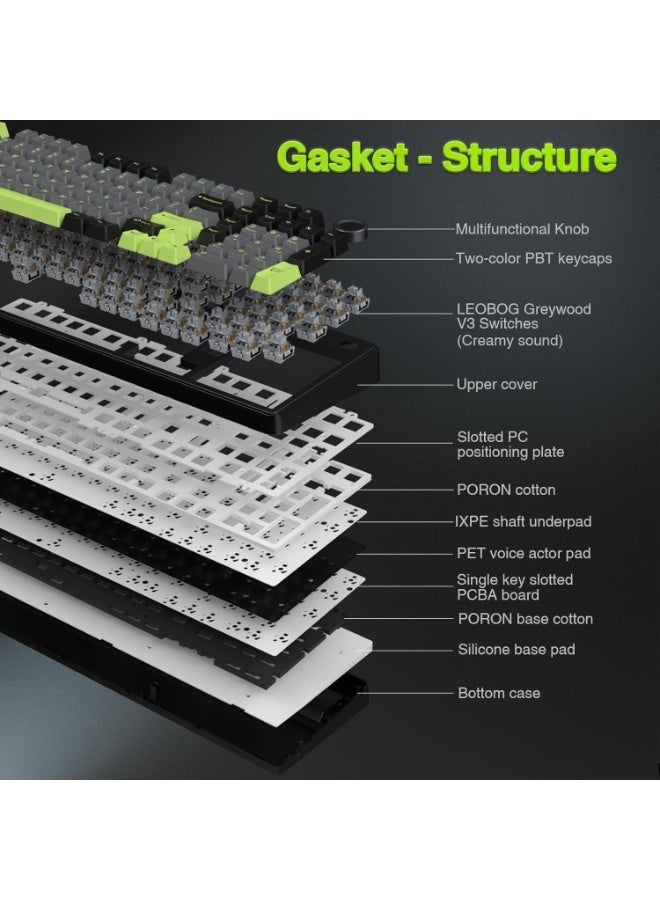 Gasket - Structure

Multifunctional Knob

Two-color PBT keycaps

LEOBOG Greywood V3 Switches (Creamy sound)

Upper cover

Slotted PC positioning plate

PORON cotton

IXPE shaft underpad

PET voice actor pad

Single key slotted PCBA board

PORON base cotton

Silicone base pad

Bottom case