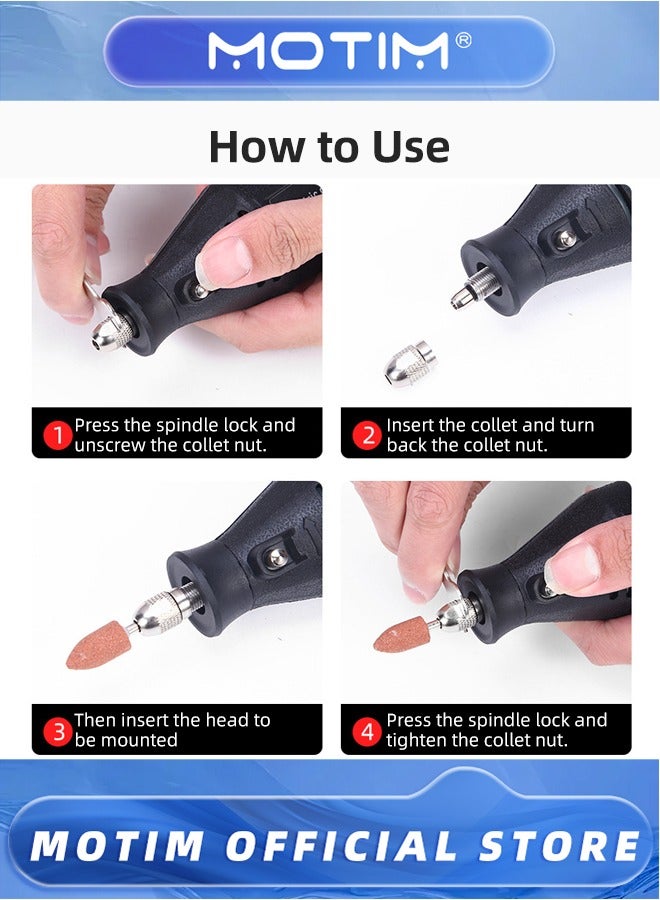 MOTIM®

How to Use

1 Press the spindle lock and unscrew the collet nut.

2 Insert the collet and turn back the collet nut.

3 Then insert the head to be mounted

4 Press the spindle lock and tighten the collet nut.

MOTIM OFFICIAL STORE