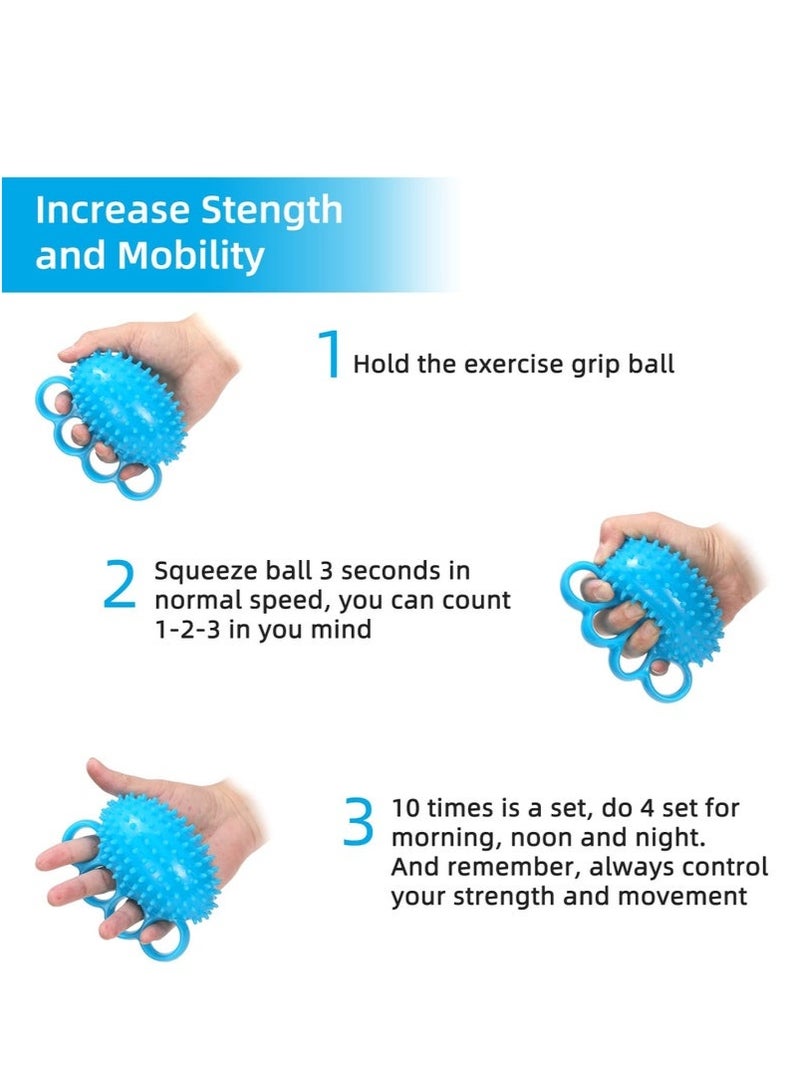 Increase Stength and Mobility

1 Hold the exercise grip ball

2 Squeeze ball 3 seconds in normal speed, you can count 1-2-3 in you mind

3 10 times is a set, do 4 set for morning, noon and night. And remember, always control your strength and movement