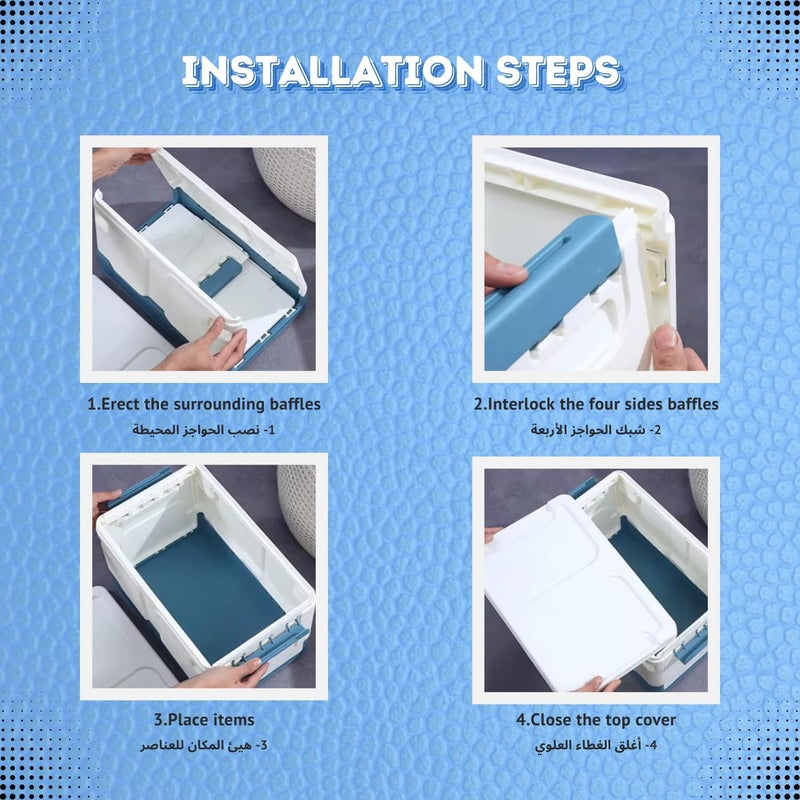 INSTALLATION STEPS

1.Erect the surrounding baffles
1- نصب الحواجز المحيطة

2.Interlock the four sides baffles
2- شبك الحواجز الأربعة

3.Place items
3- هيئ المكان للعناصر

4.Close the top cover
4- أغلق الغطاء العلوي