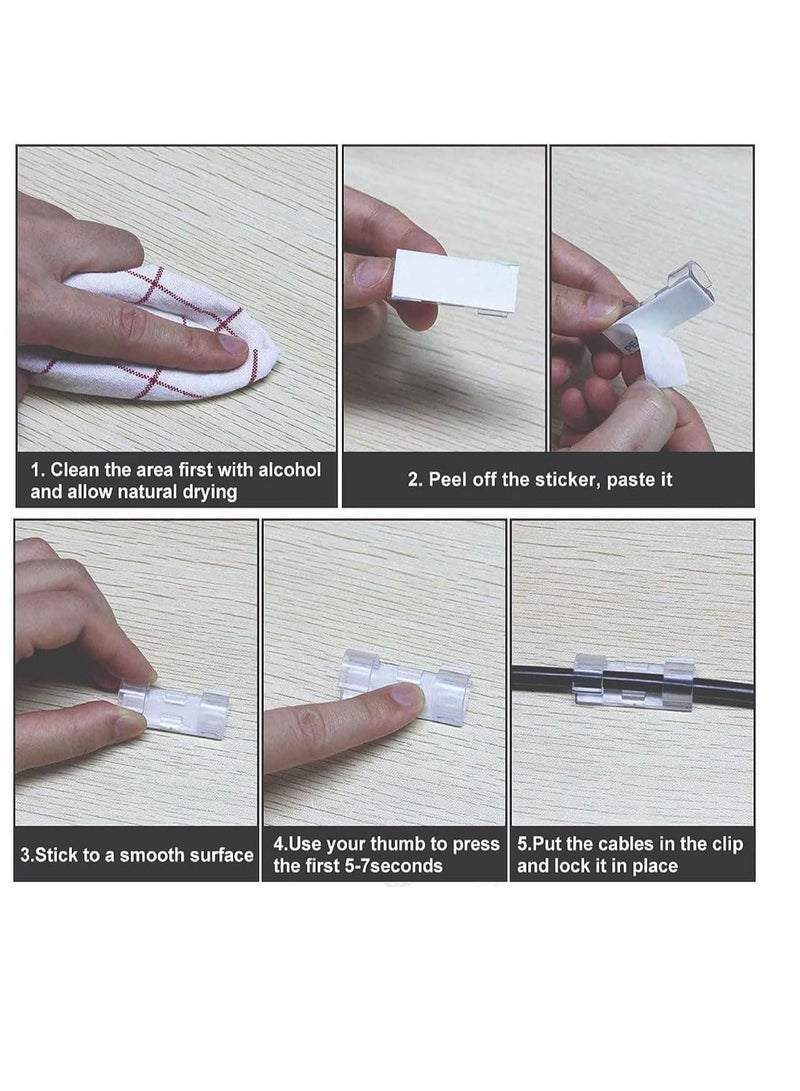 1. Clean the area first with alcohol and allow natural drying

2. Peel off the sticker, paste it

3.Stick to a smooth surface

4.Use your thumb to press the first 5-7seconds

5.Put the cables in the clip and lock it in place