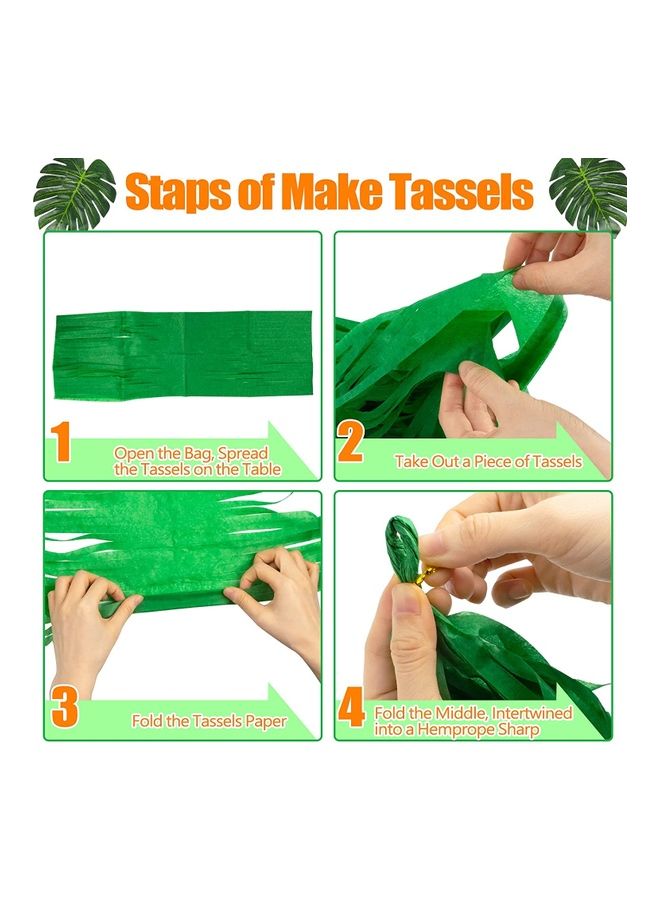 Staps of Make Tassels

1 Open the Bag, Spread the Tassels on the Table

2 Take Out a Piece of Tassels

3 Fold the Tassels Paper

4 Fold the Middle, Intertwined into a Hemprope Sharp