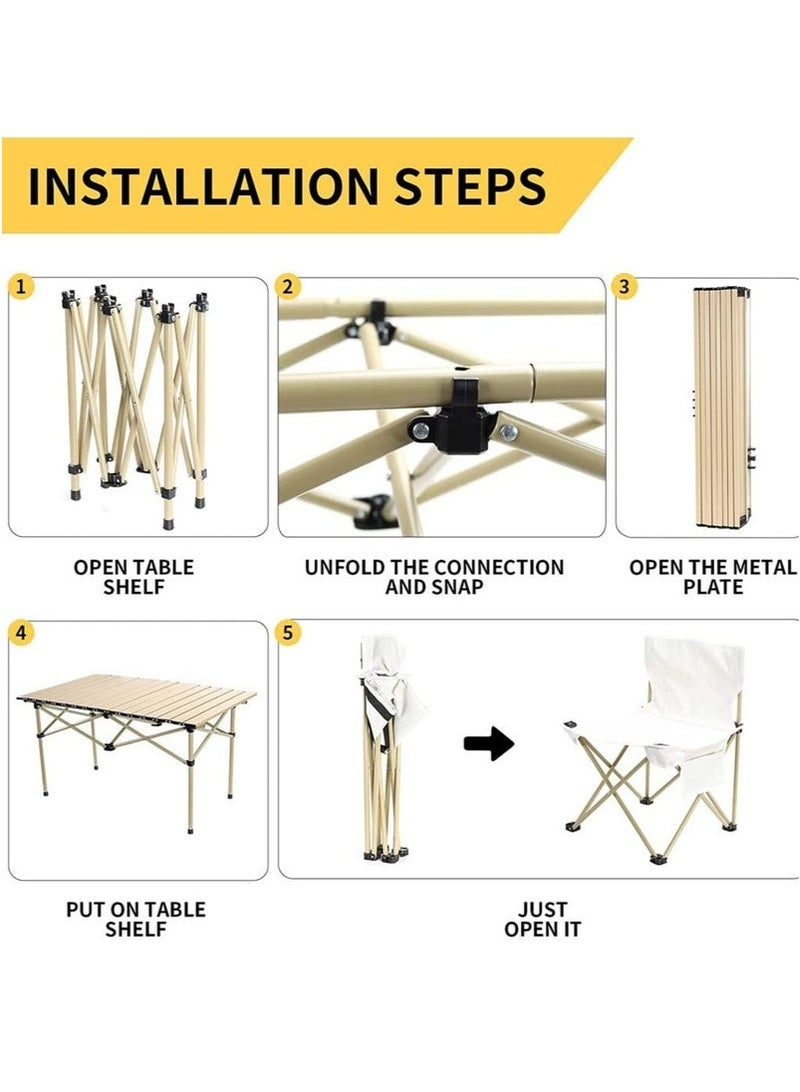 INSTALLATION STEPS

1

OPEN TABLE SHELF

2

UNFOLD THE CONNECTION AND SNAP

3

OPEN THE METAL PLATE

4

PUT ON TABLE SHELF

5

JUST OPEN IT