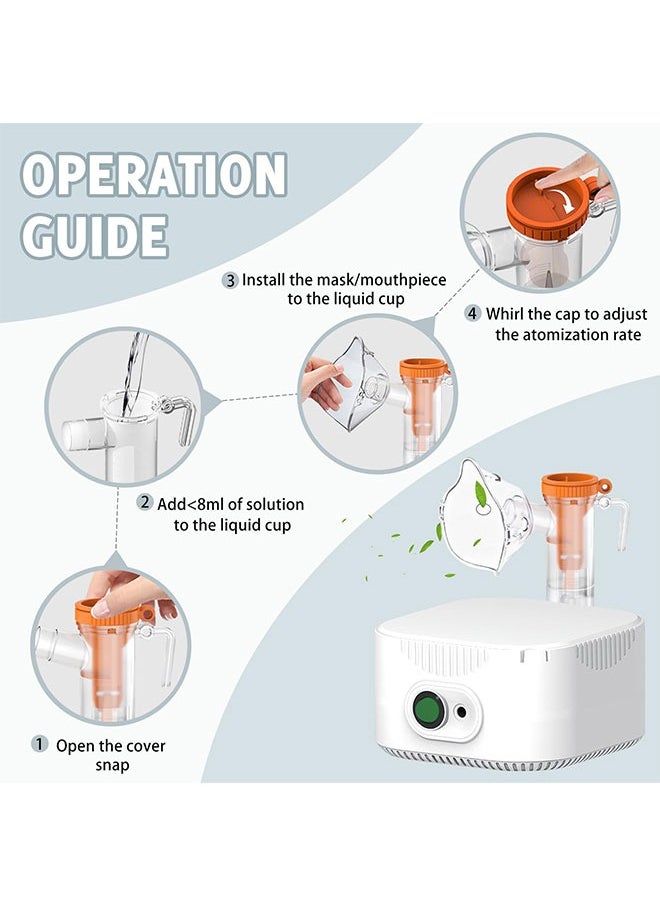 OPERATION GUIDE

3 Install the mask/mouthpiece to the liquid cup

4 Whirl the cap to adjust the atomization rate

2 Add<8ml of solution to the liquid cup

1 Open the cover snap