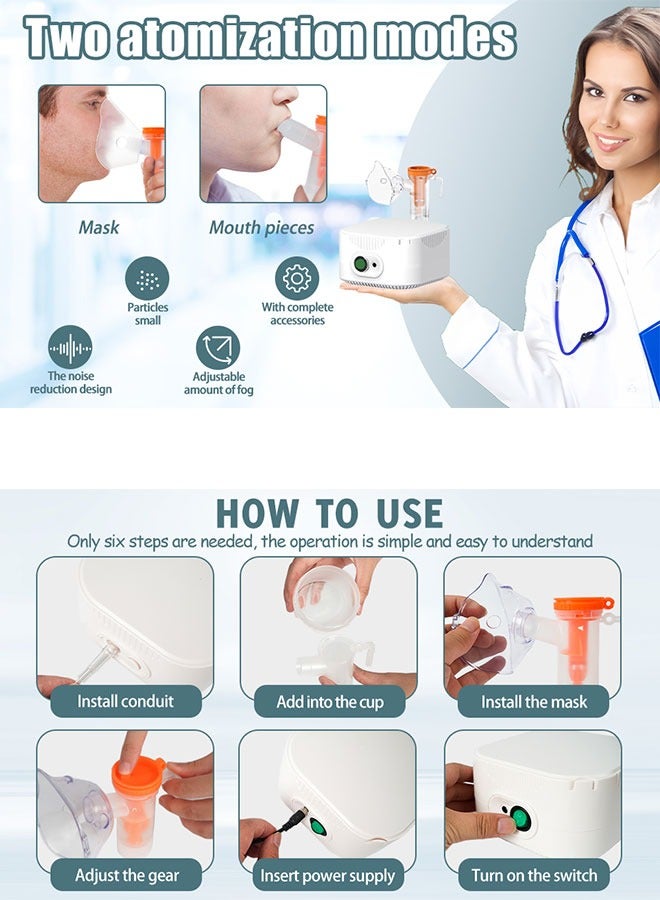 Two atomization modes

Mask

Mouth pieces

Particles small

With complete accessories

The noise reduction design

Adjustable amount of fog

HOW TO USE

Only six steps are needed, the operation is simple and easy to understand

Install conduit

Add into the cup

Install the mask

Adjust the gear

Insert power supply

Turn on the switch