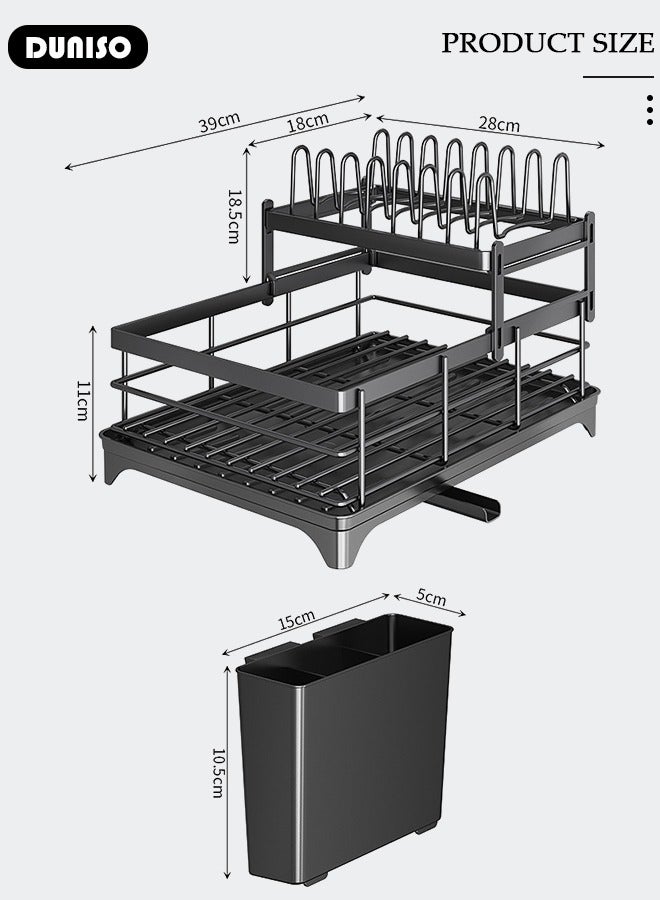 DUNISO

PRODUCT SIZE

39cm
18cm
28cm
18.5cm
11cm

15cm
5cm
10.5cm