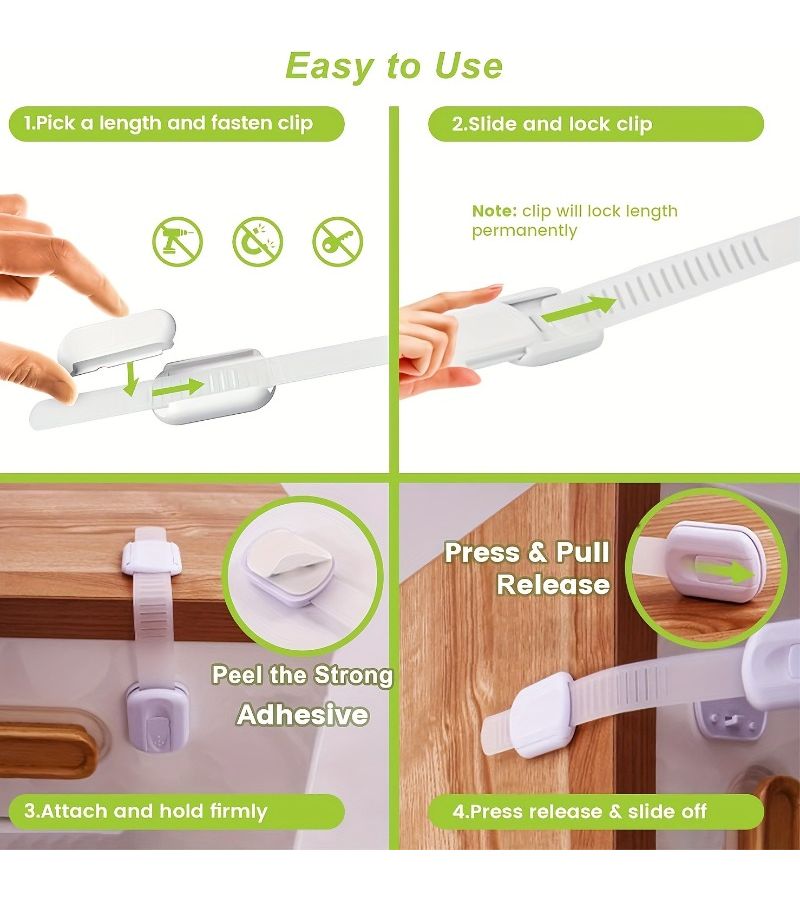 Easy to Use

1.Pick a length and fasten clip

2.Slide and lock clip

Note: clip will lock length permanently

Peel the Strong Adhesive

Press & Pull Release

3.Attach and hold firmly

4.Press release & slide off