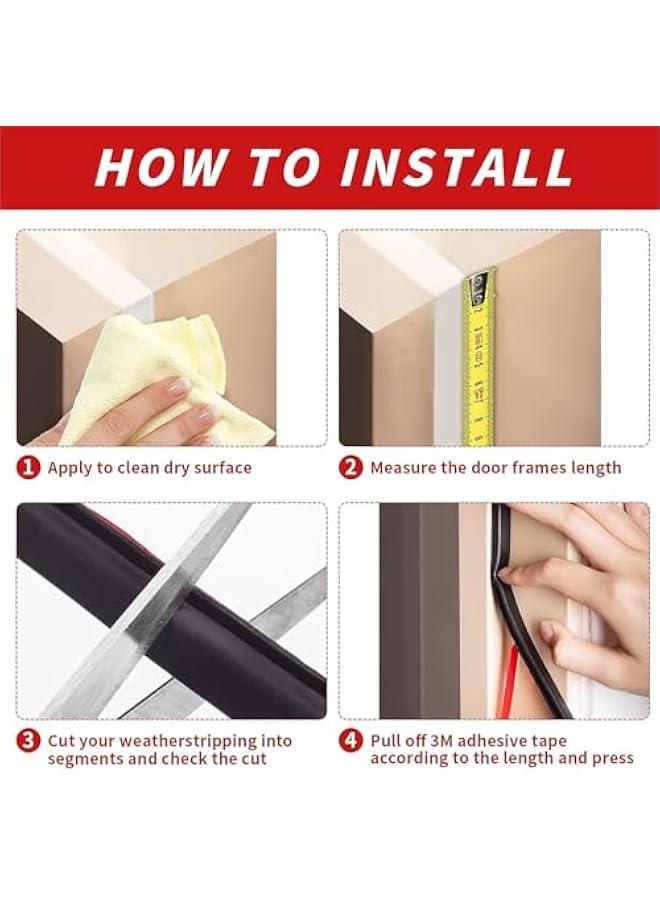 HOW TO INSTALL

1 Apply to clean dry surface

2 Measure the door frames length

3 Cut your weatherstripping into segments and check the cut

4 Pull off 3M adhesive tape according to the length and press