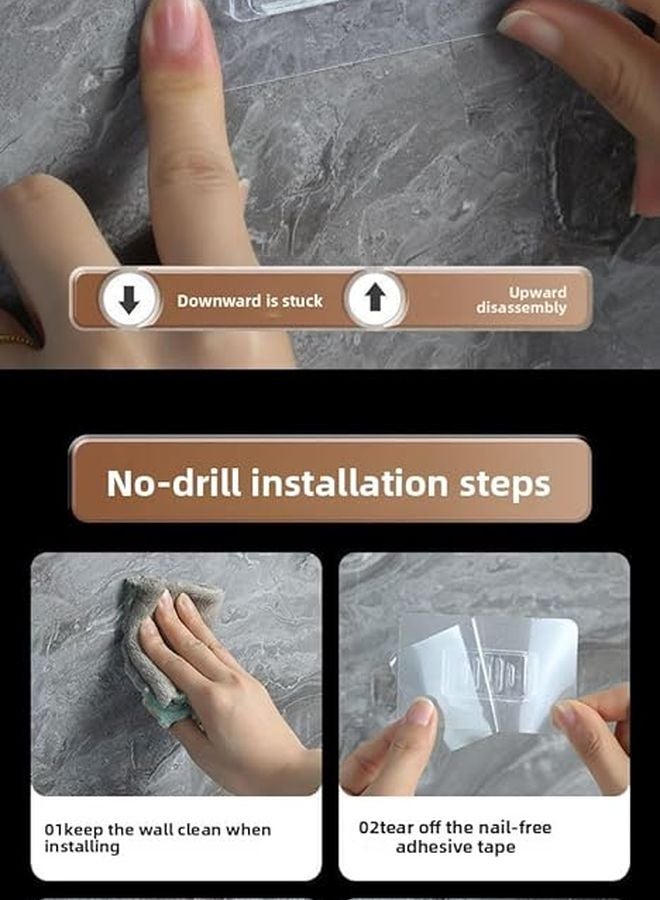 Downward is stuck

Upward disassembly

No-drill installation steps

01keep the wall clean when installing

02tear off the nail-free adhesive tape