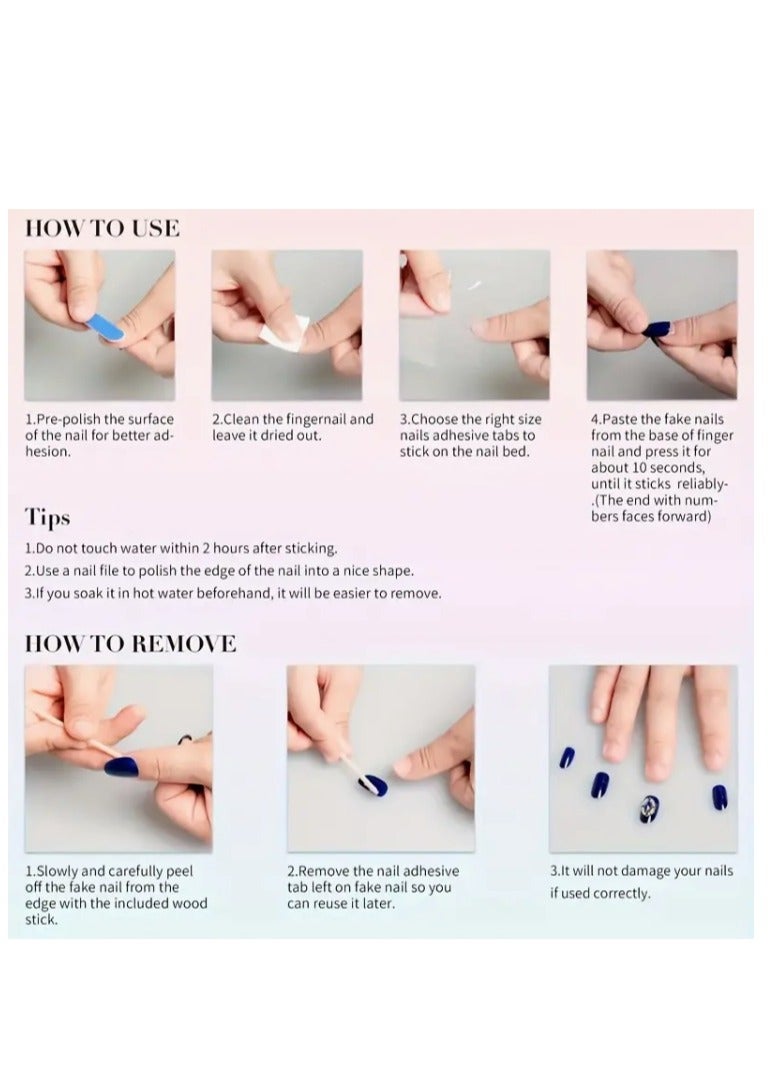 HOW TO USE

1.Pre-polish the surface of the nail for better adhesion.

2.Clean the fingernail and leave it dried out.

3.Choose the right size nails adhesive tabs to stick on the nail bed.

4.Paste the fake nails from the base of finger nail and press it for about 10 seconds, until it sticks reliably-.(The end with numbers faces forward)

Tips

1.Do not touch water within 2 hours after sticking.
2.Use a nail file to polish the edge of the nail into a nice shape.
3.If you soak it in hot water beforehand, it will be easier to remove.

HOW TO REMOVE

1.Slowly and carefully peel off the fake nail from the edge with the included wood stick.

2.Remove the nail adhesive tab left on fake nail so you can reuse it later.

3.It will not damage your nails if used correctly.